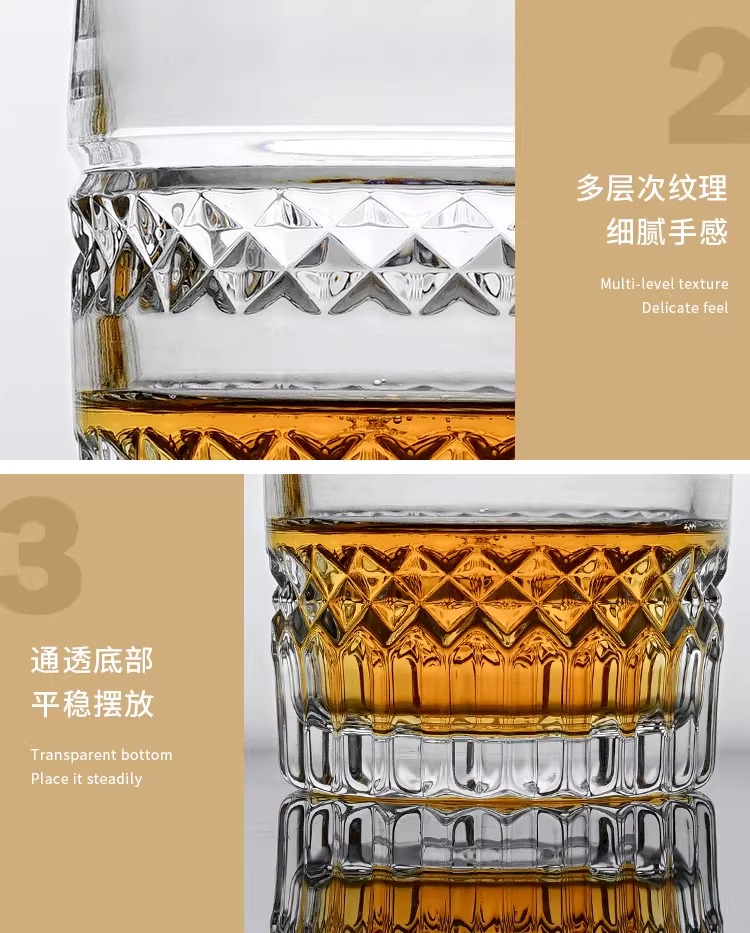 2

多层次纹理
细腻手感

Multi-level texture
Delicate feel

3

通透底部
平稳摆放

Transparent bottom
Place it steadily