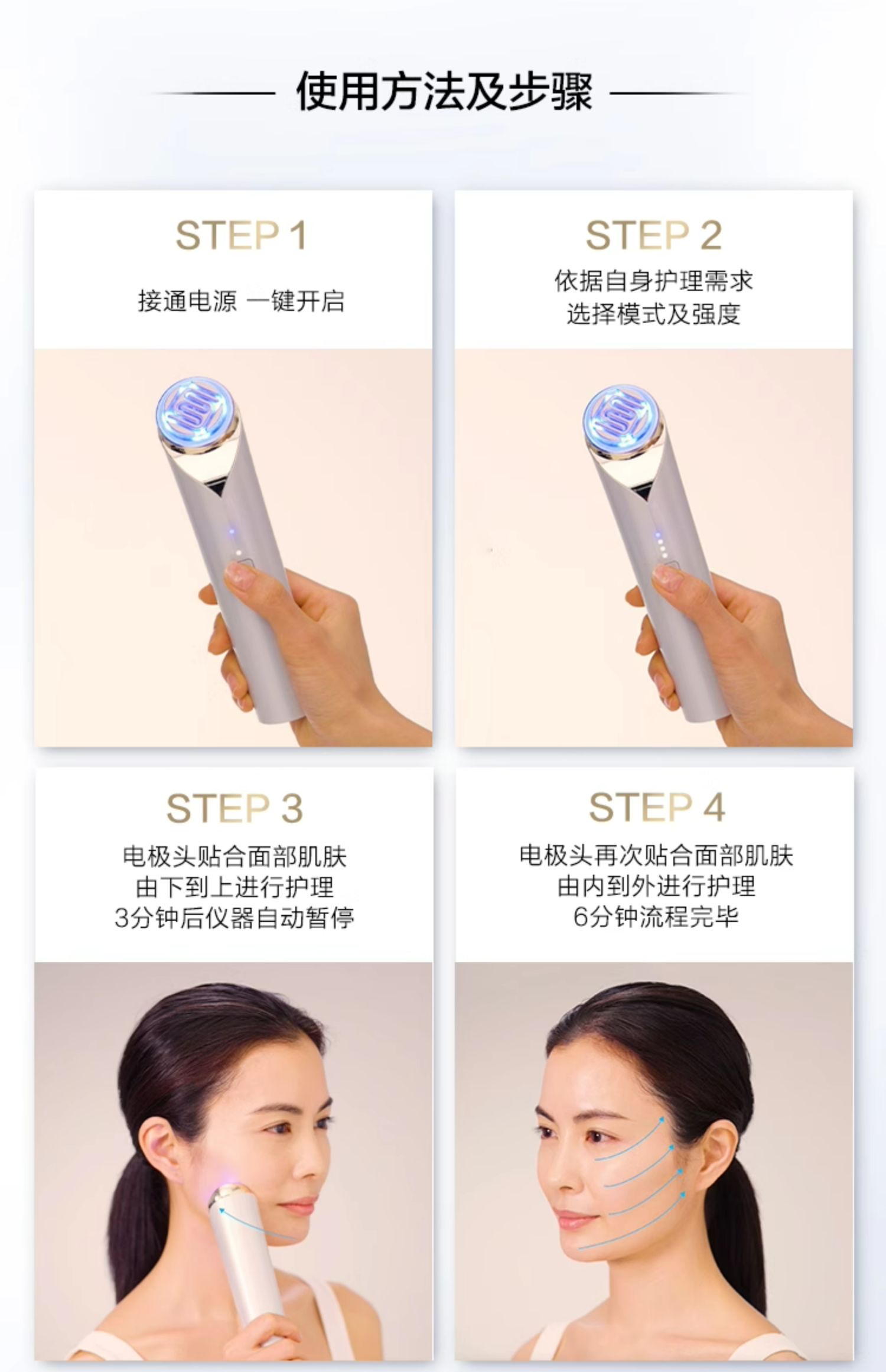 使用方法及步骤

STEP 1

接通电源 一键开启

STEP 2

依据自身护理需求
选择模式及强度

STEP 3

电极头贴合面部肌肤
由下到上进行护理
3分钟后仪器自动暂停

STEP 4

电极头再次贴合面部肌肤
由内到外进行护理
6分钟流程完毕