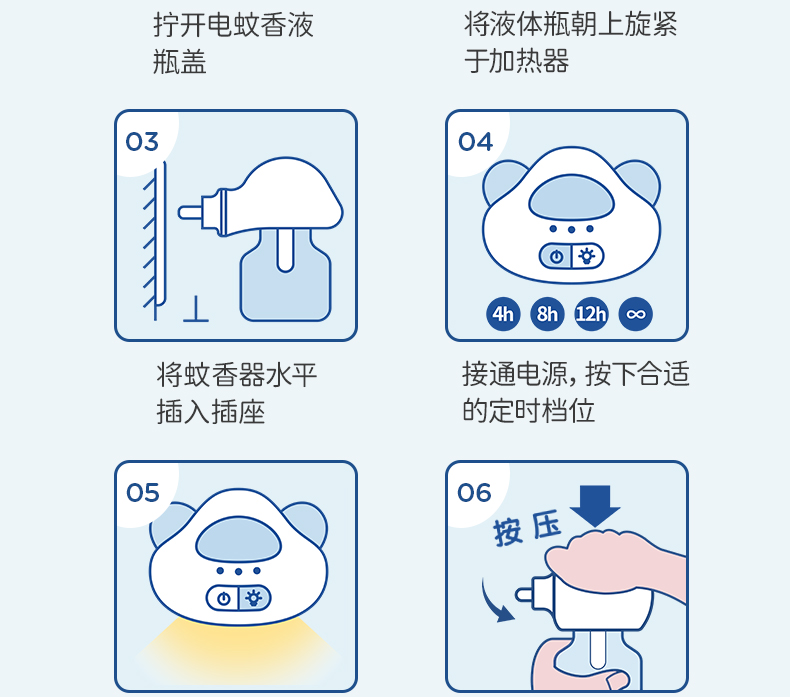 拧开电蚊香液瓶盖

将液体瓶朝上旋紧于加热器

03

04

4h 8h 12h ∞

将蚊香器水平插入插座

接通电源，按下合适的定时档位

05

06

按压