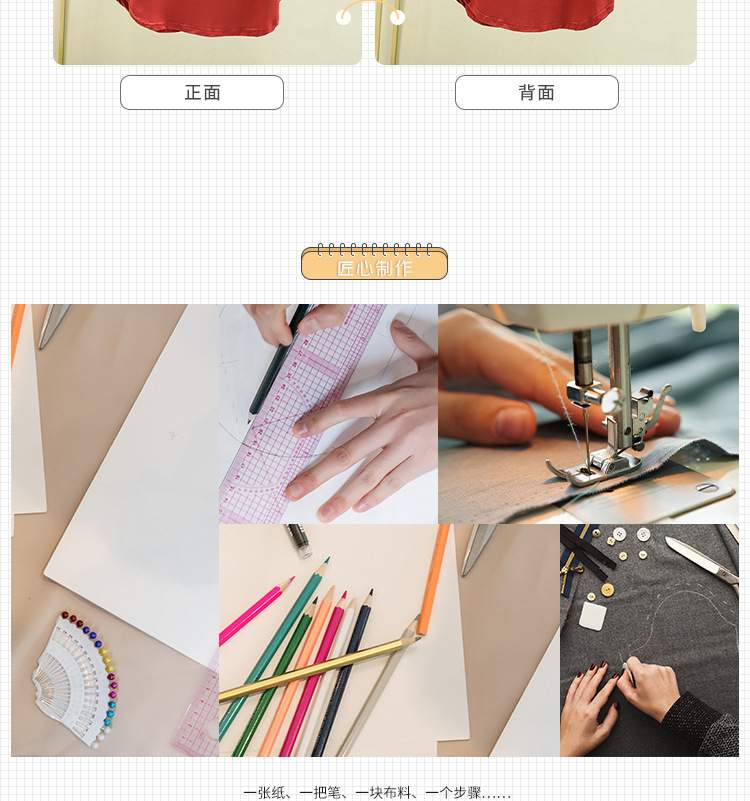 正面

背面

匠心制作

一张纸、一把笔、一块布料、一个步骤……