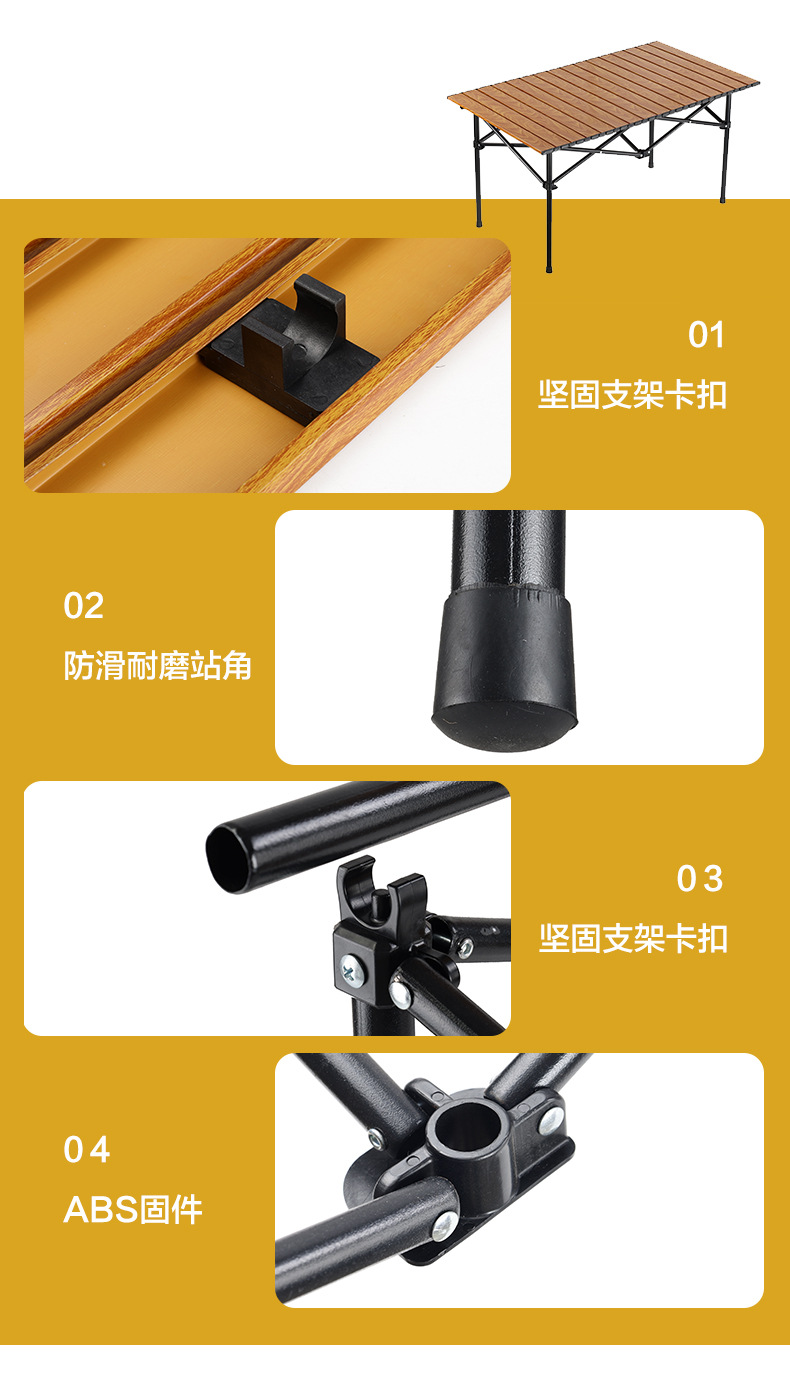 01
坚固支架卡扣

02
防滑耐磨站角

03
坚固支架卡扣

04
ABS固件