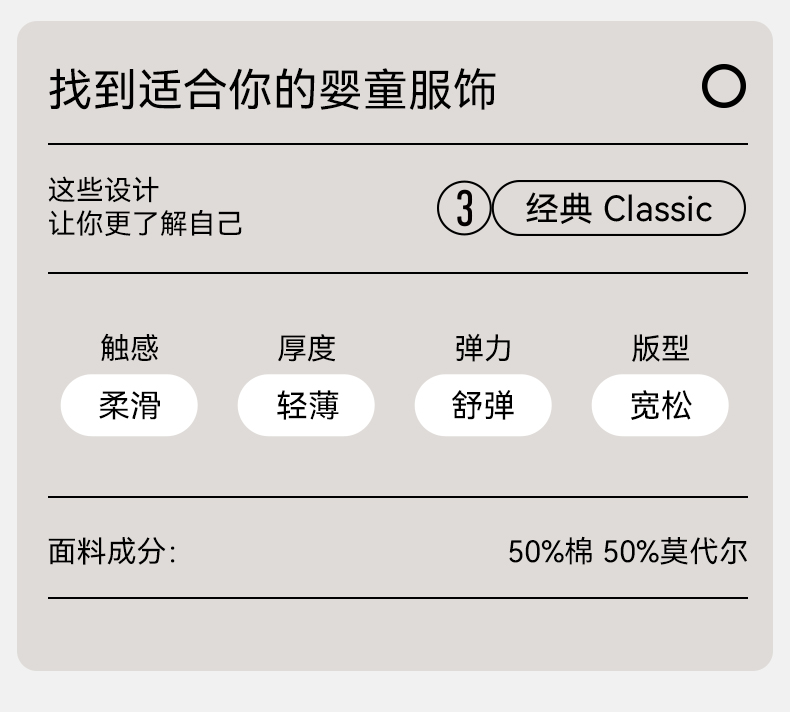 找到适合你的婴童服饰

这些设计
让你更了解自己

3 经典 Classic

触感
柔滑

厚度
轻薄

弹力
舒弹

版型
宽松

面料成分:

50%棉 50%莫代尔