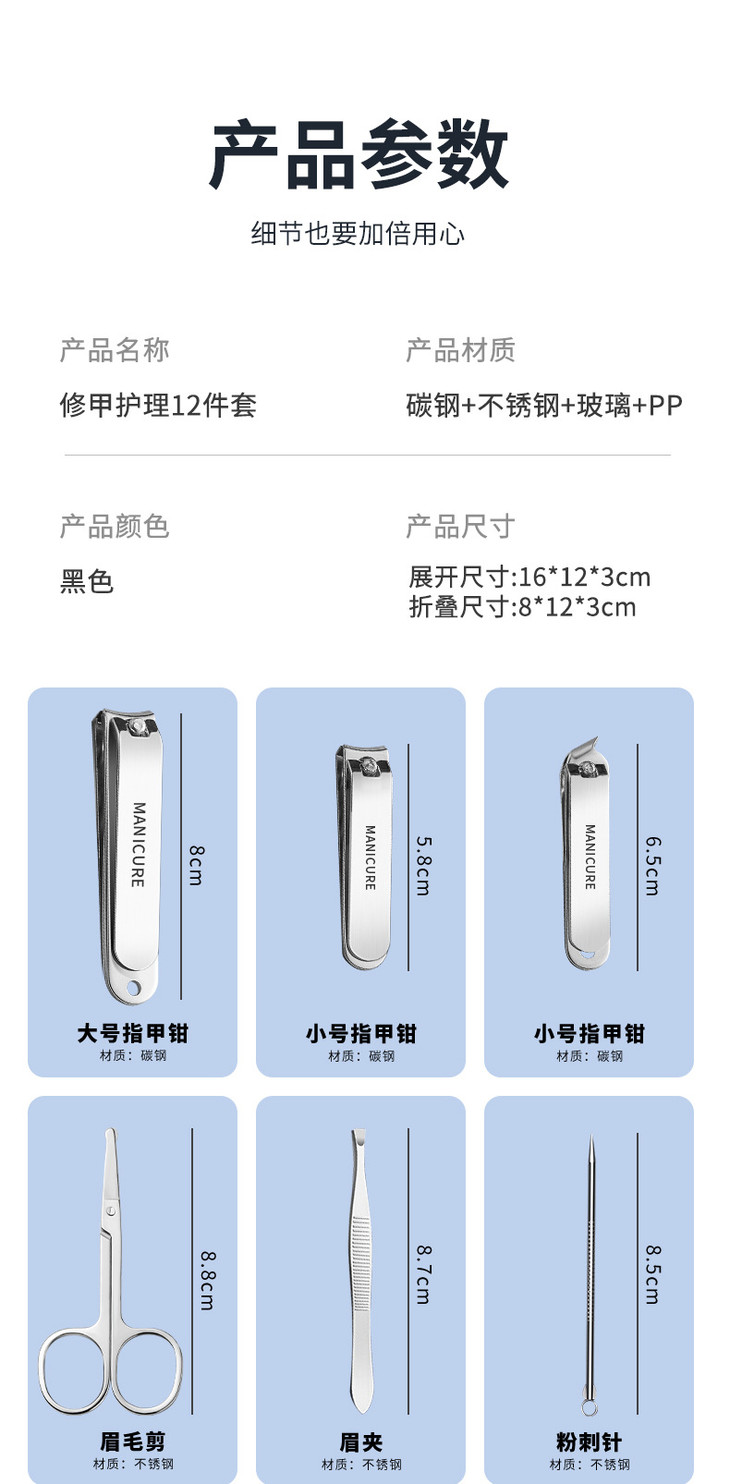 产品参数

细节也要加倍用心

产品名称

修甲护理12件套

产品材质

碳钢+不锈钢+玻璃+PP

产品颜色

黑色

产品尺寸

展开尺寸:16*12*3cm
折叠尺寸:8*12*3cm

MANICURE

8cm

大号指甲钳
材质：碳钢

MANICURE

5.8cm

小号指甲钳
材质：碳钢

MANICURE

6.5cm

小号指甲钳
材质：碳钢

8.8cm

眉毛剪
材质：不锈钢

8.7cm

眉夹
材质：不锈钢

8.5cm

粉刺针
材质：不锈钢