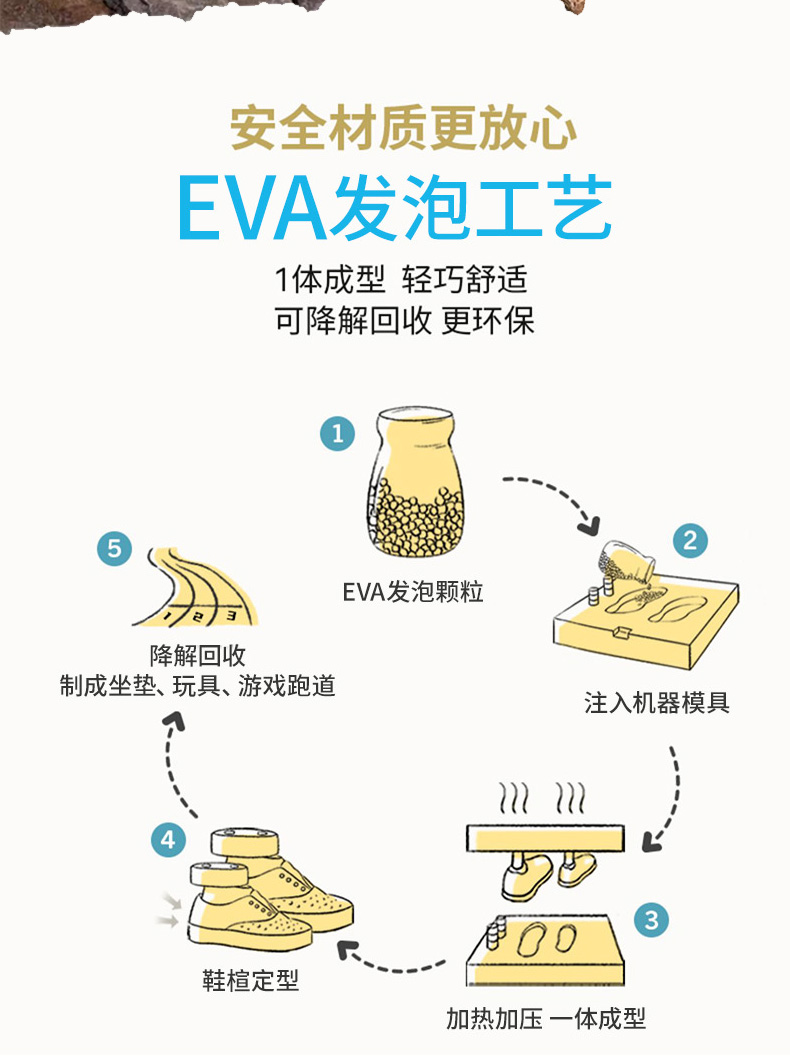 安全材质更放心
EVA发泡工艺
1体成型 轻巧舒适
可降解回收 更环保

1
EVA发泡颗粒

2
注入机器模具

3
加热加压 一体成型

4
鞋楦定型

5
1 2 3
降解回收
制成坐垫、玩具、游戏跑道