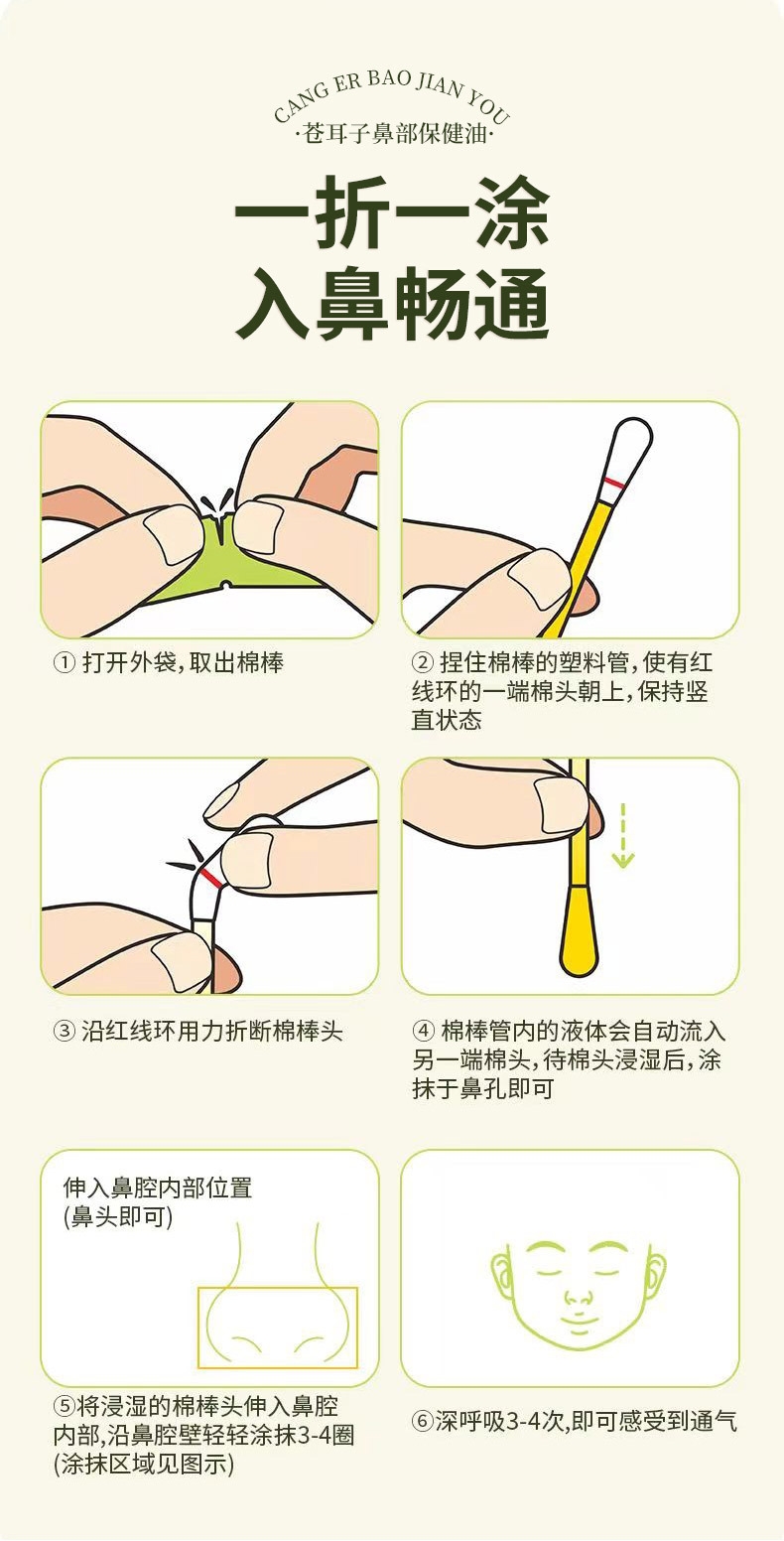 CANG ER BAO JIAN YOU
·苍耳子鼻部保健油·

一折一涂
入鼻畅通

① 打开外袋，取出棉棒

② 捏住棉棒的塑料管，使有红线环的一端棉头朝上，保持竖直状态

③ 沿红线环用力折断棉棒头

④ 棉棒管内的液体会自动流入另一端棉头，待棉头浸湿后，涂抹于鼻孔即可

伸入鼻腔内部位置
(鼻头即可)

⑤将浸湿的棉棒头伸入鼻腔内部，沿鼻腔壁轻轻涂抹3-4圈
(涂抹区域见图示)

⑥深呼吸3-4次，即可感受到通气