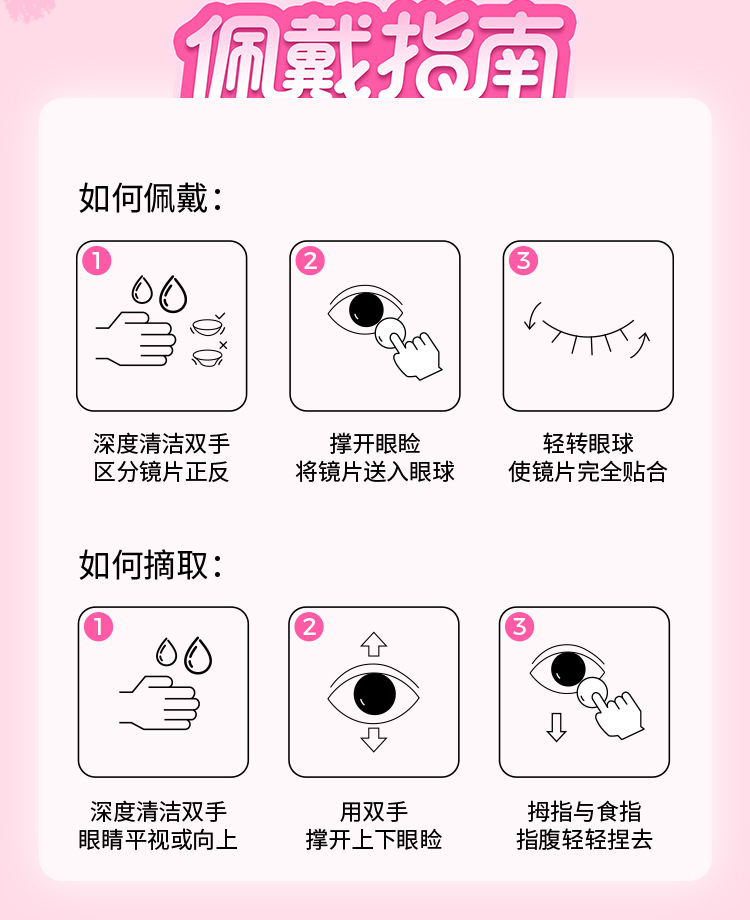 佩戴指南

如何佩戴：

1
深度清洁双手
区分镜片正反

2
撑开眼睑
将镜片送入眼球

3
轻转眼球
使镜片完全贴合

如何摘取：

1
深度清洁双手
眼睛平视或向上

2
用双手
撑开上下眼睑

3
拇指与食指
指腹轻轻捏去