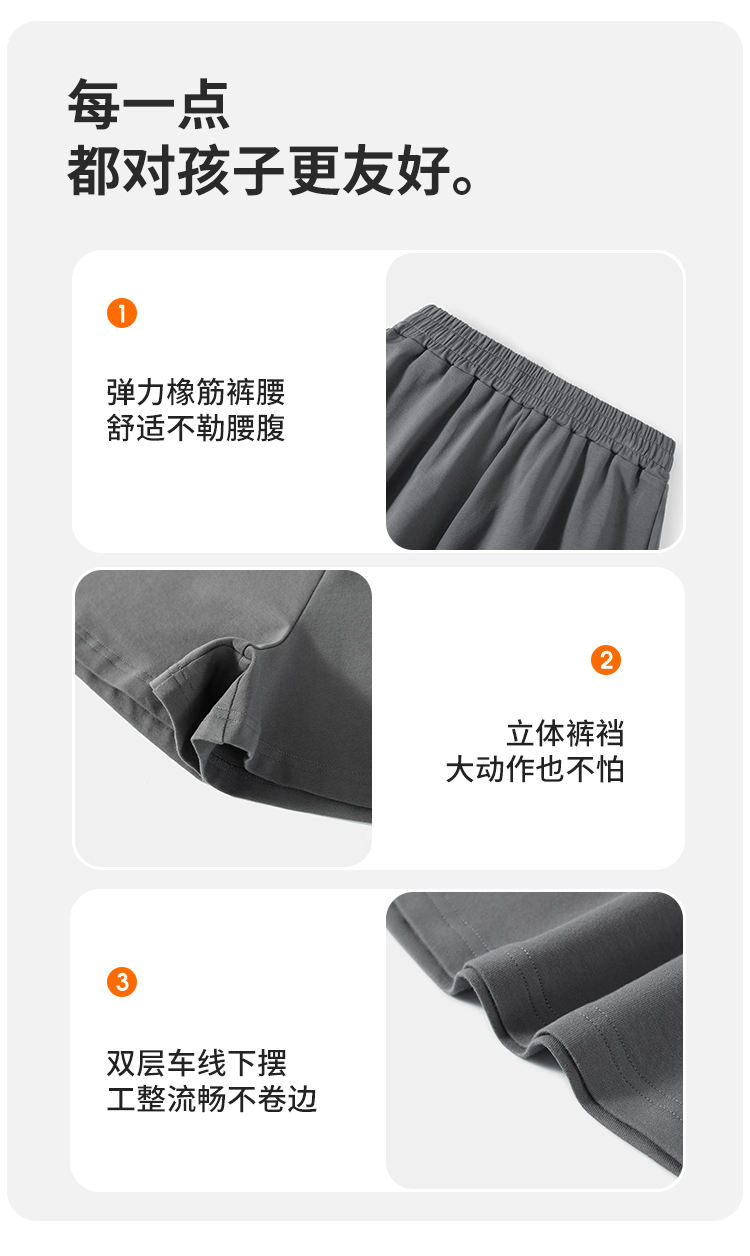 每一点
都对孩子更友好。

1

弹力橡筋裤腰
舒适不勒腰腹

2

立体裤裆
大动作也不怕

3

双层车线下摆
工整流畅不卷边