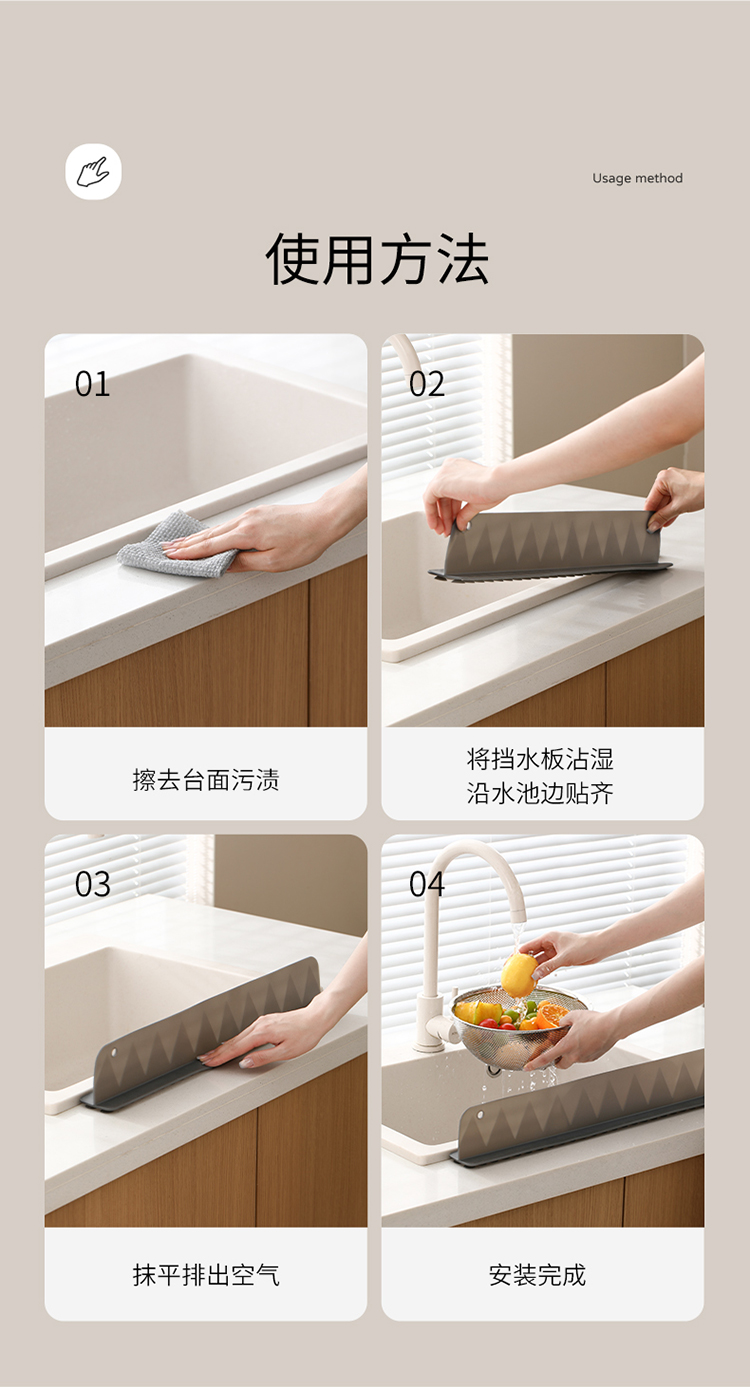 Usage method

使用方法

01

擦去台面污渍

02

将挡水板沾湿
沿水池边贴齐

03

抹平排出空气

04

安装完成