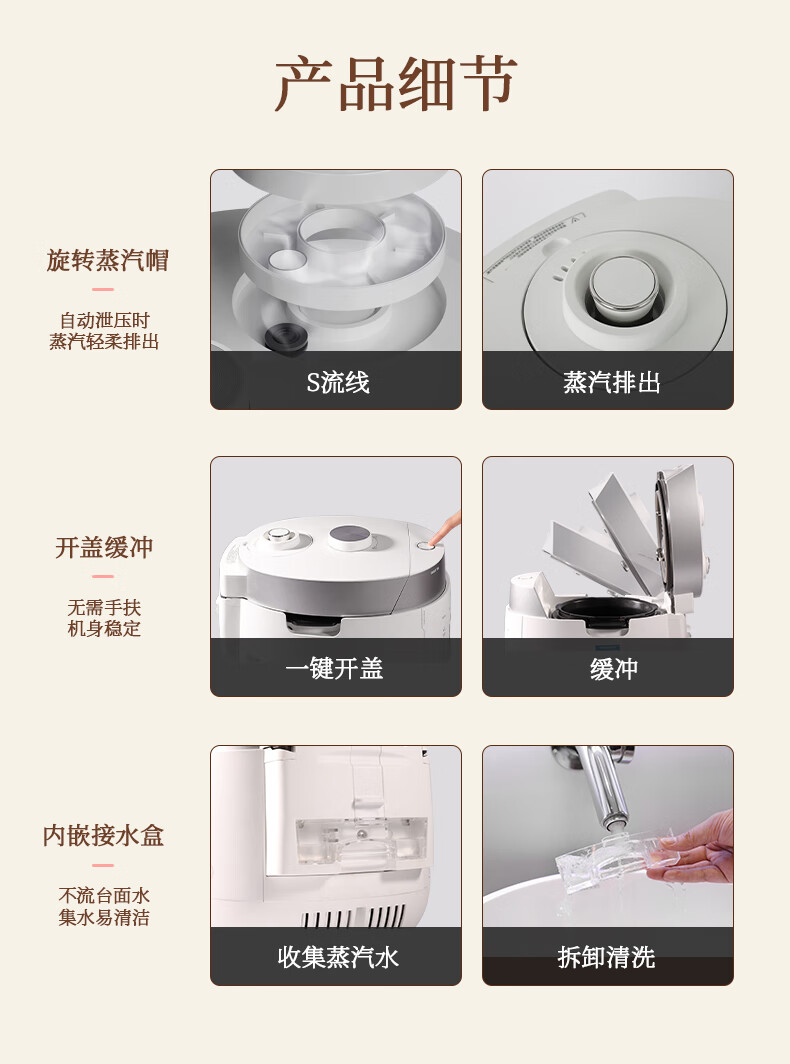 产品细节

旋转蒸汽帽

自动泄压时
蒸汽轻柔排出

S流线

蒸汽排出

开盖缓冲

无需手扶
机身稳定

一键开盖

缓冲

内嵌接水盒

不流台面水
集水易清洁

收集蒸汽水

拆卸清洗