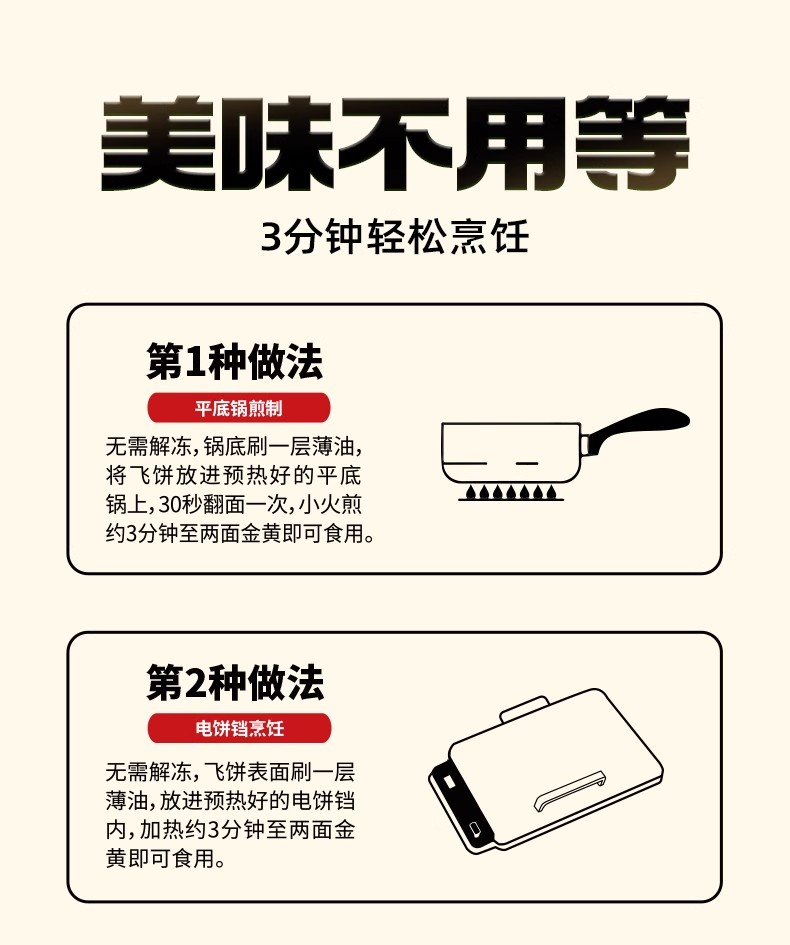 美味不用等

3分钟轻松烹饪

第1种做法

平底锅煎制

无需解冻，锅底刷一层薄油，将飞饼放进预热好的平底锅上，30秒翻面一次，小火煎约3分钟至两面金黄即可食用。

第2种做法

电饼铛烹饪

无需解冻，飞饼表面刷一层薄油，放进预热好的电饼铛内，加热约3分钟至两面金黄即可食用。