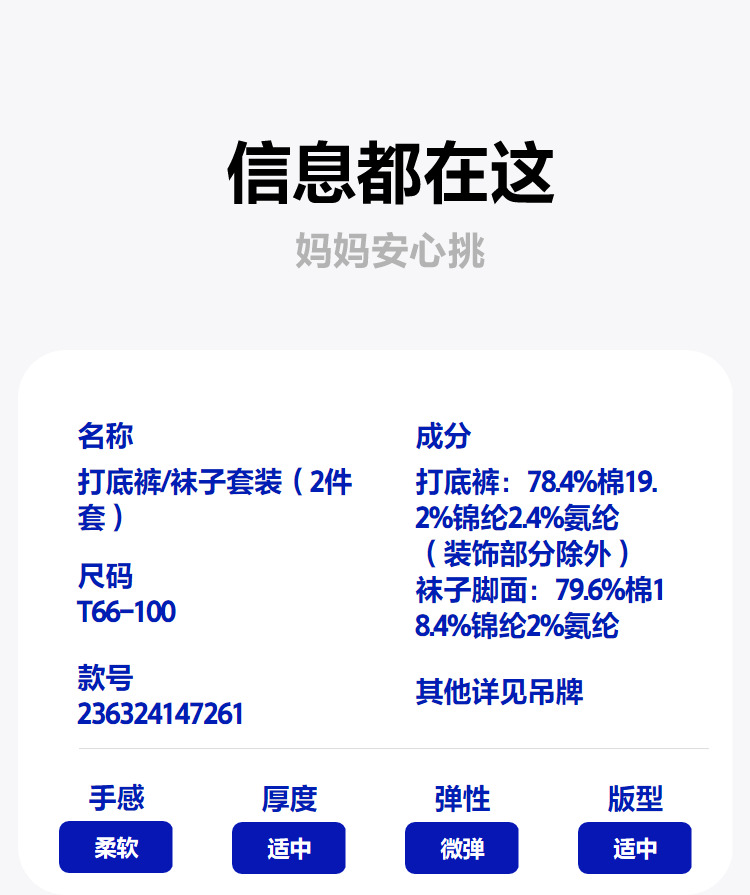 信息都在这

妈妈安心挑

名称
打底裤/袜子套装（2件套）

尺码
T66-100

款号
236324147261

成分
打底裤：78.4%棉19.2%锦纶2.4%氨纶（装饰部分除外）
袜子脚面：79.6%棉18.4%锦纶2%氨纶

其他详见吊牌

手感
柔软

厚度
适中

弹性
微弹

版型
适中