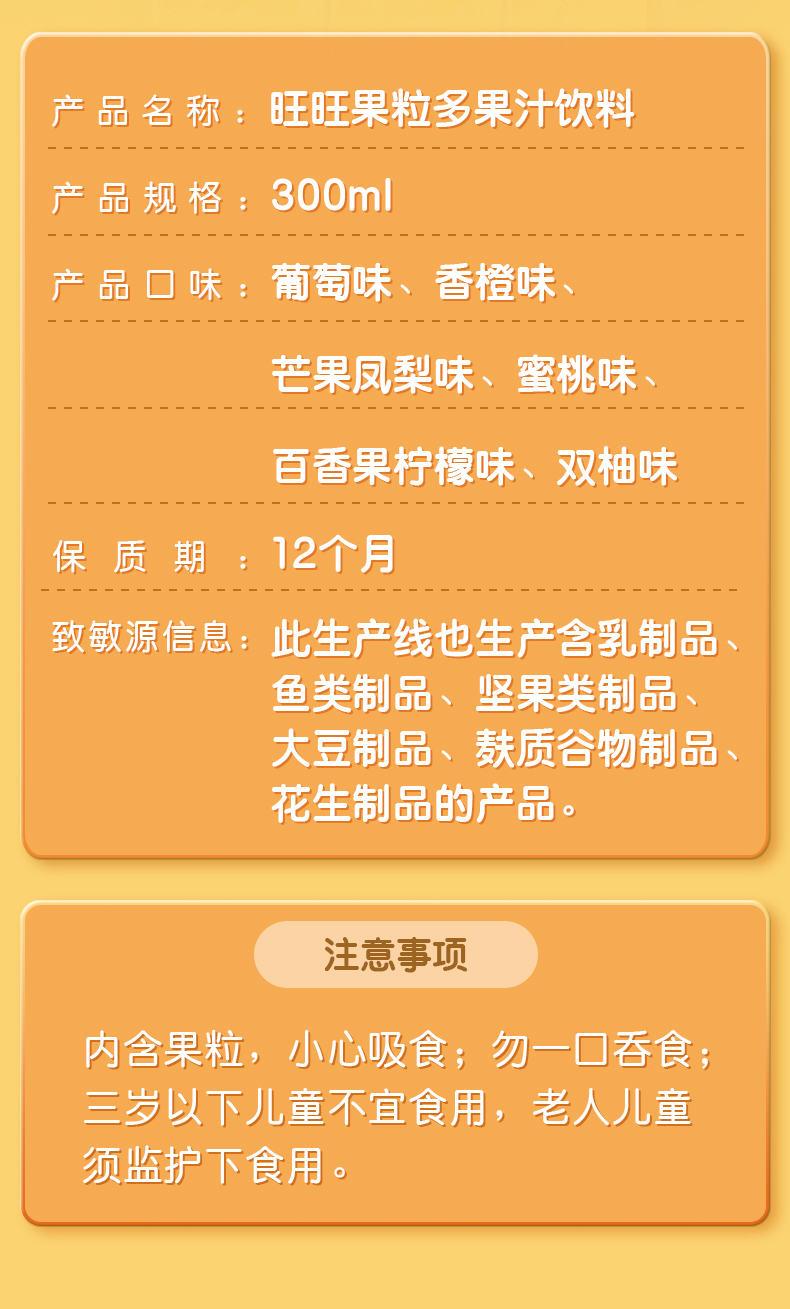 产品名称：旺旺果粒多果汁饮料

产品规格：300ml

产品口味：葡萄味、香橙味、

芒果凤梨味、蜜桃味、

百香果柠檬味、双柚味

保质期：12个月

致敏源信息：此生产线也生产含乳制品、鱼类制品、坚果类制品、大豆制品、麸质谷物制品、花生制品的产品。

注意事项

内含果粒，小心吸食；勿一口吞食；三岁以下儿童不宜食用，老人儿童须监护下食用。