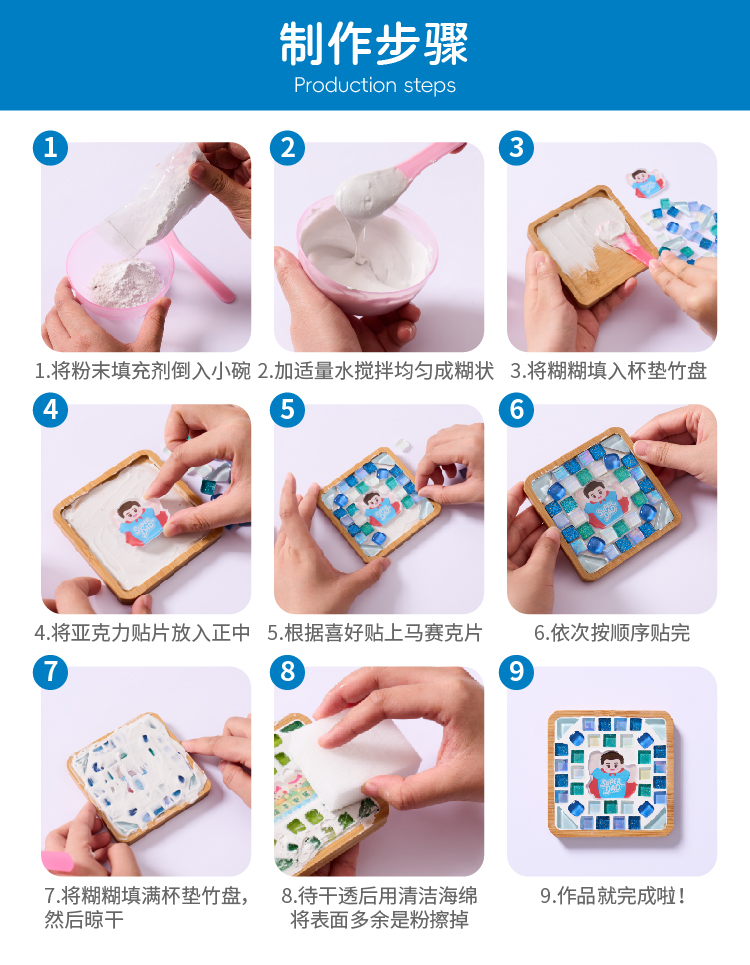 制作步骤
Production steps

1
1.将粉末填充剂倒入小碗

2
2.加适量水搅拌均匀成糊状

3
3.将糊糊填入杯垫竹盘

4
4.将亚克力贴片放入正中

5
5.根据喜好贴上马赛克片

6
6.依次按顺序贴完

7
7.将糊糊填满杯垫竹盘，然后晾干

8
8.待干透后用清洁海绵将表面多余是粉擦掉

9
9.作品就完成啦！