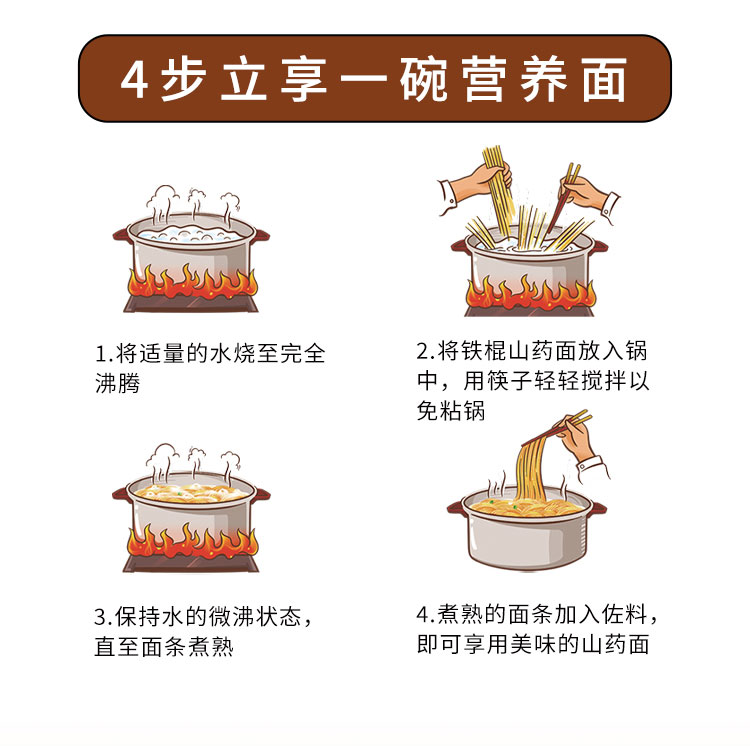 4步立享一碗营养面

1.将适量的水烧至完全沸腾

2.将铁棍山药面放入锅中，用筷子轻轻搅拌以免粘锅

3.保持水的微沸状态，直至面条煮熟

4.煮熟的面条加入佐料，即可享用美味的山药面