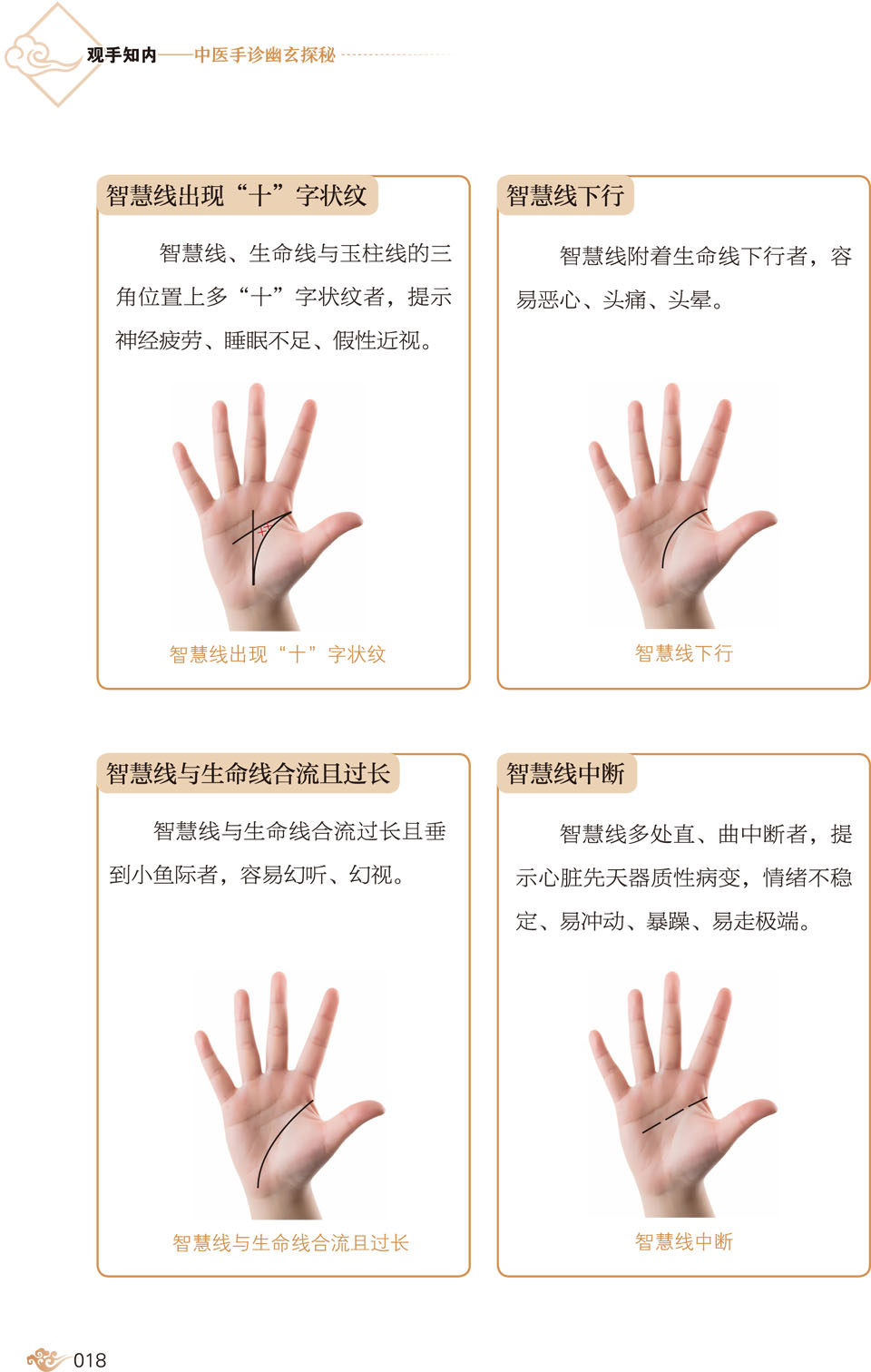 观手知内——中医手诊幽玄探秘

智慧线出现“十”字状纹

智慧线、生命线与玉柱线的三角位置上多“十”字状纹者，提示神经疲劳、睡眠不足、假性近视。

智慧线出现“十”字状纹

智慧线下行

智慧线附着生命线下行者，容易恶心、头痛、头晕。

智慧线下行

智慧线与生命线合流且过长

智慧线与生命线合流过长且垂到小鱼际者，容易幻听、幻视。

智慧线与生命线合流且过长

智慧线中断

智慧线多处直、曲中断者，提示心脏先天器质性病变，情绪不稳定、易冲动、暴躁、易走极端。

智慧线中断

018