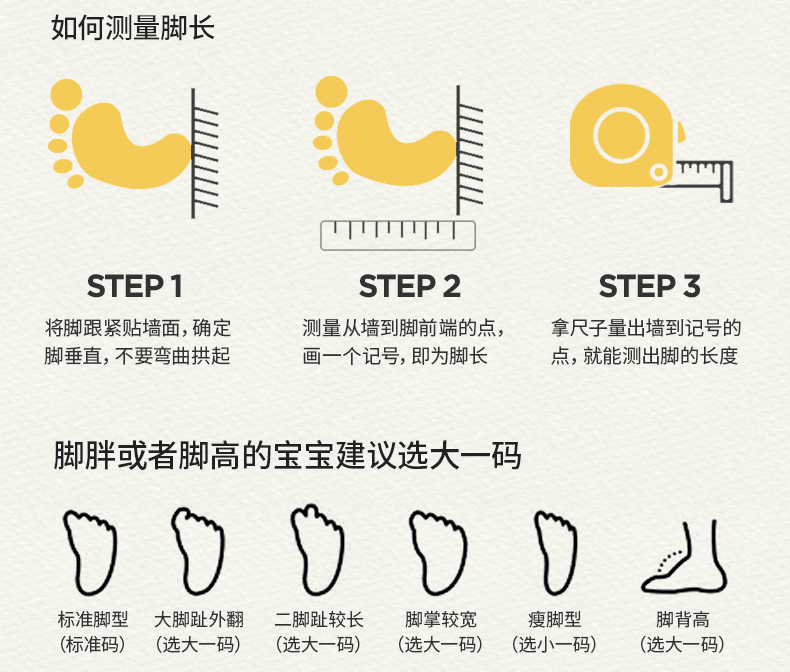 如何测量脚长

STEP 1
将脚跟紧贴墙面，确定脚垂直，不要弯曲拱起

STEP 2
测量从墙到脚前端的点，画一个记号，即为脚长

STEP 3
拿尺子量出墙到记号的点，就能测出脚的长度

脚胖或者脚高的宝宝建议选大一码

标准脚型
(标准码)

大脚趾外翻
(选大一码)

二脚趾较长
(选大一码)

脚掌较宽
(选大一码)

瘦脚型
(选小一码)

脚背高
(选大一码)