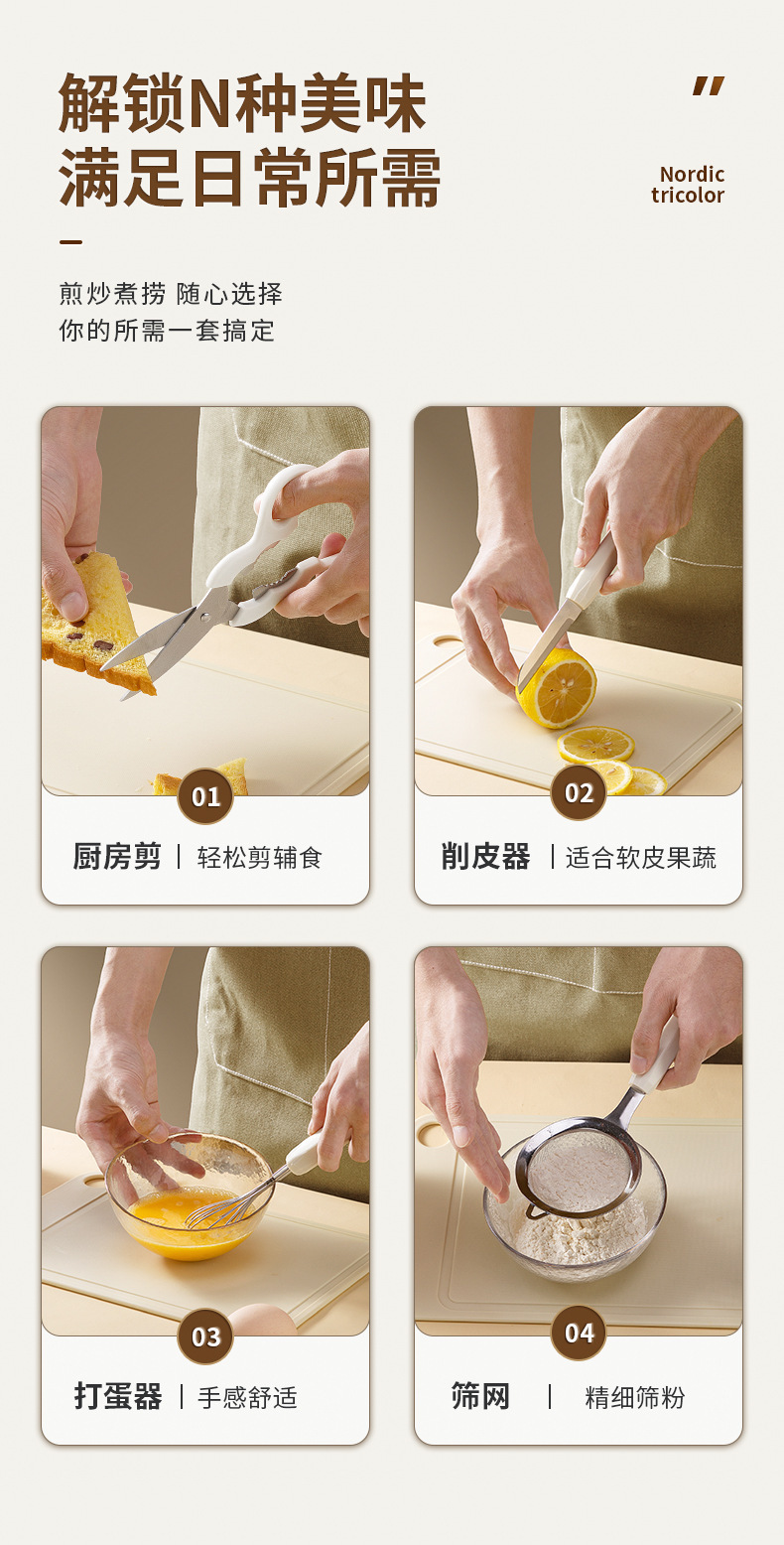 解锁N种美味
满足日常所需

"
Nordic
tricolor

煎炒煮捞 随心选择
你的所需一套搞定

01
厨房剪 | 轻松剪辅食

02
削皮器 | 适合软皮果蔬

03
打蛋器 | 手感舒适

04
筛网 | 精细筛粉