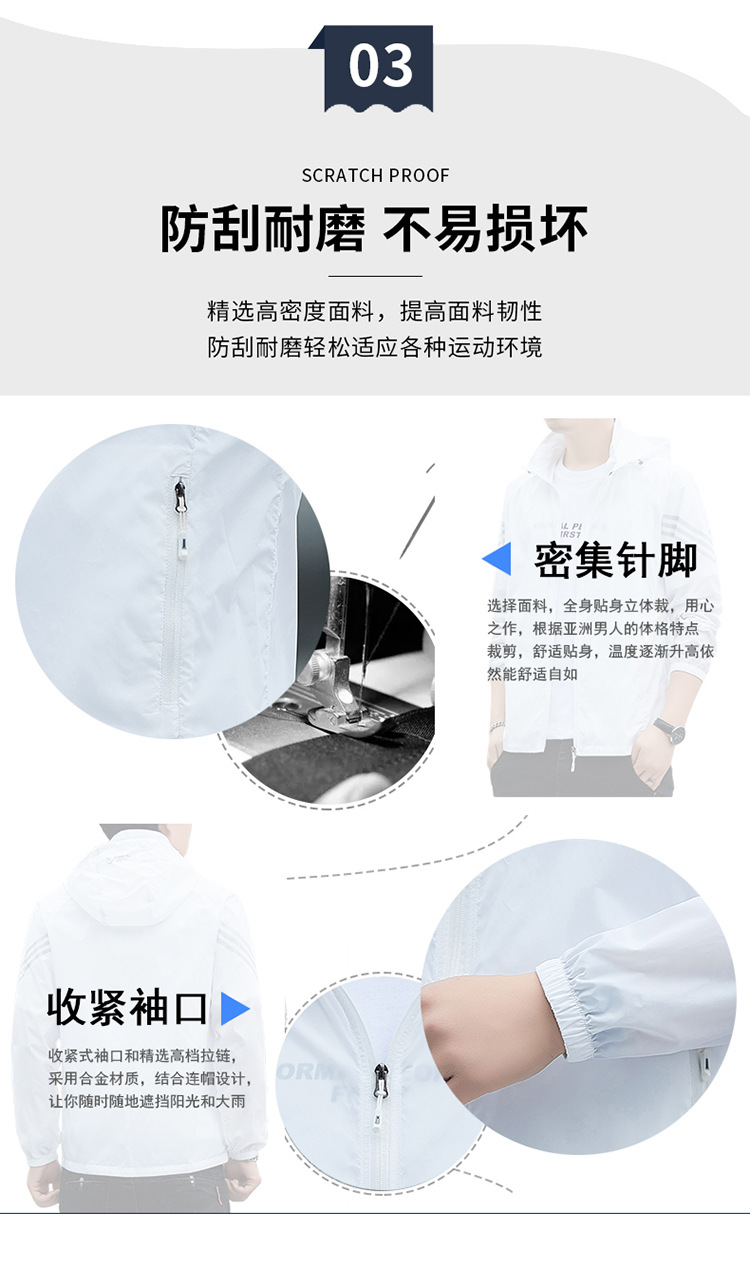 03

SCRATCH PROOF

防刮耐磨 不易损坏

精选高密度面料，提高面料韧性
防刮耐磨轻松适应各种运动环境

密集针脚

选择面料，全身贴身立体裁，用心之作，根据亚洲男人的体格特点裁剪，舒适贴身，温度逐渐升高依然能舒适自如

收紧袖口

收紧式袖口和精选高档拉链，采用合金材质，结合连帽设计，让你随时随地遮挡阳光和大雨