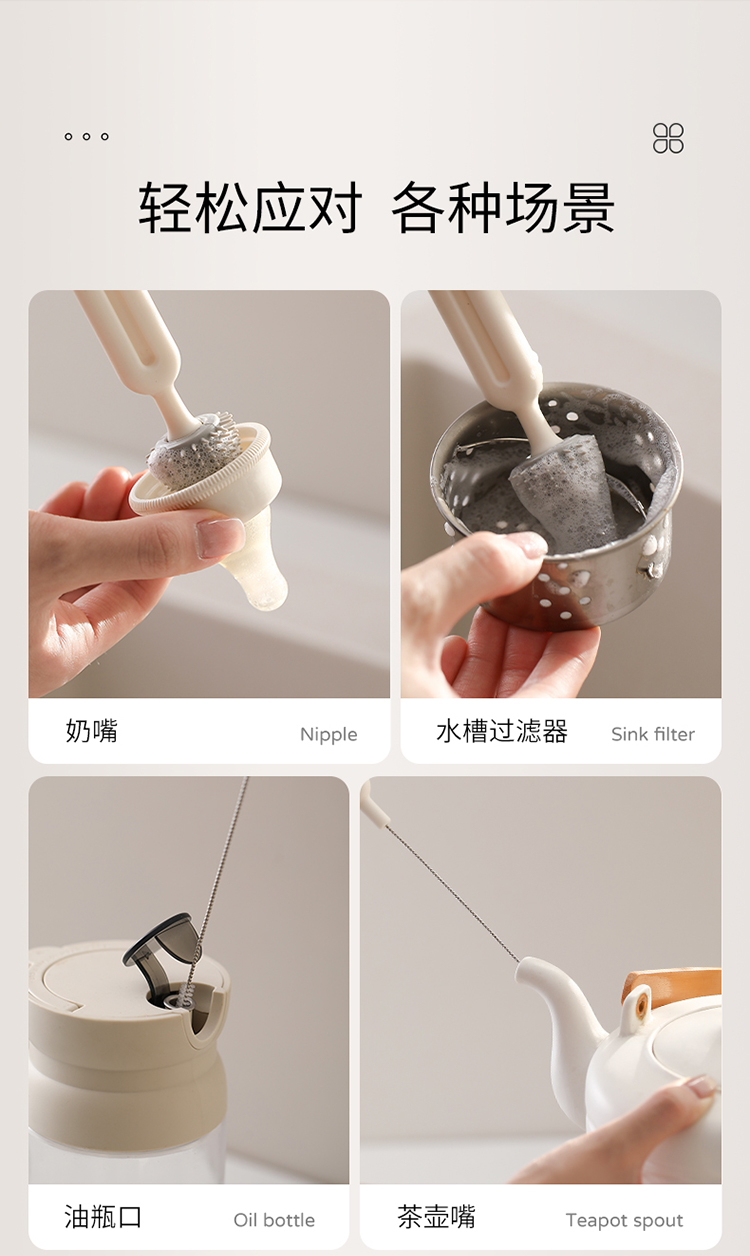 轻松应对 各种场景

奶嘴 Nipple

水槽过滤器 Sink filter

油瓶口 Oil bottle

茶壶嘴 Teapot spout