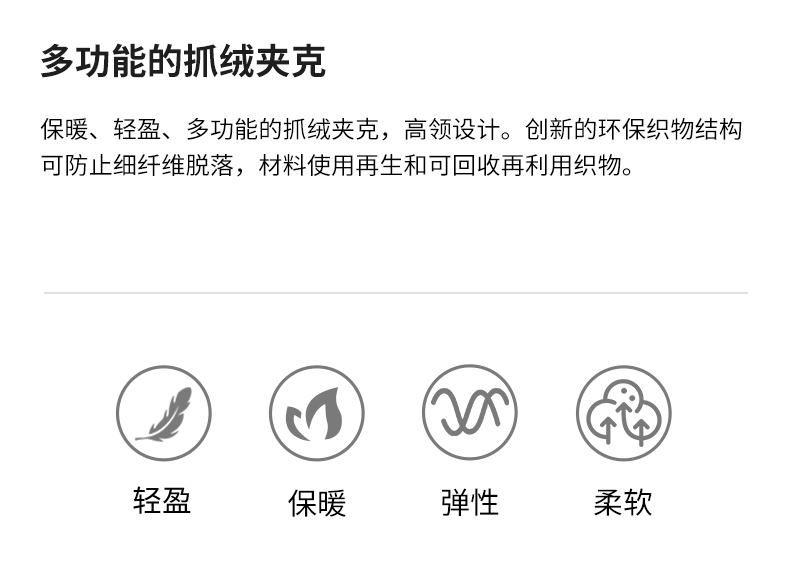 多功能的抓绒夹克

保暖、轻盈、多功能的抓绒夹克，高领设计。创新的环保织物结构可防止细纤维脱落，材料使用再生和可回收再利用织物。

轻盈 保暖 弹性 柔软