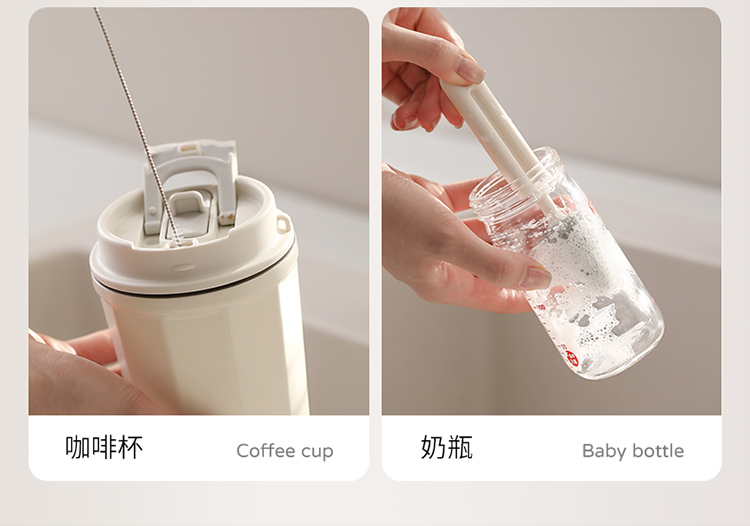 咖啡杯 Coffee cup

奶瓶 Baby bottle