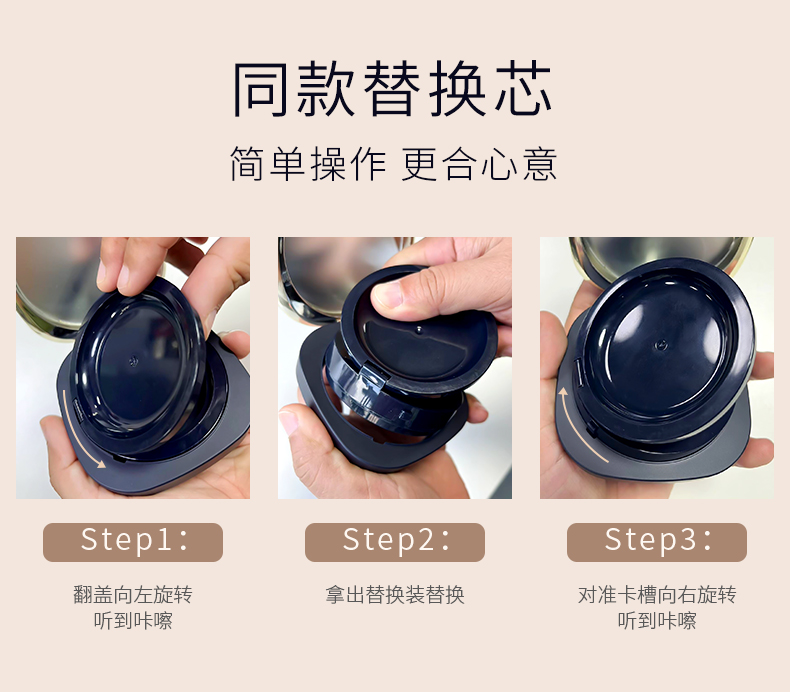 同款替换芯

简单操作 更合心意

Step1:

翻盖向左旋转
听到咔嚓

Step2:

拿出替换装替换

Step3:

对准卡槽向右旋转
听到咔嚓