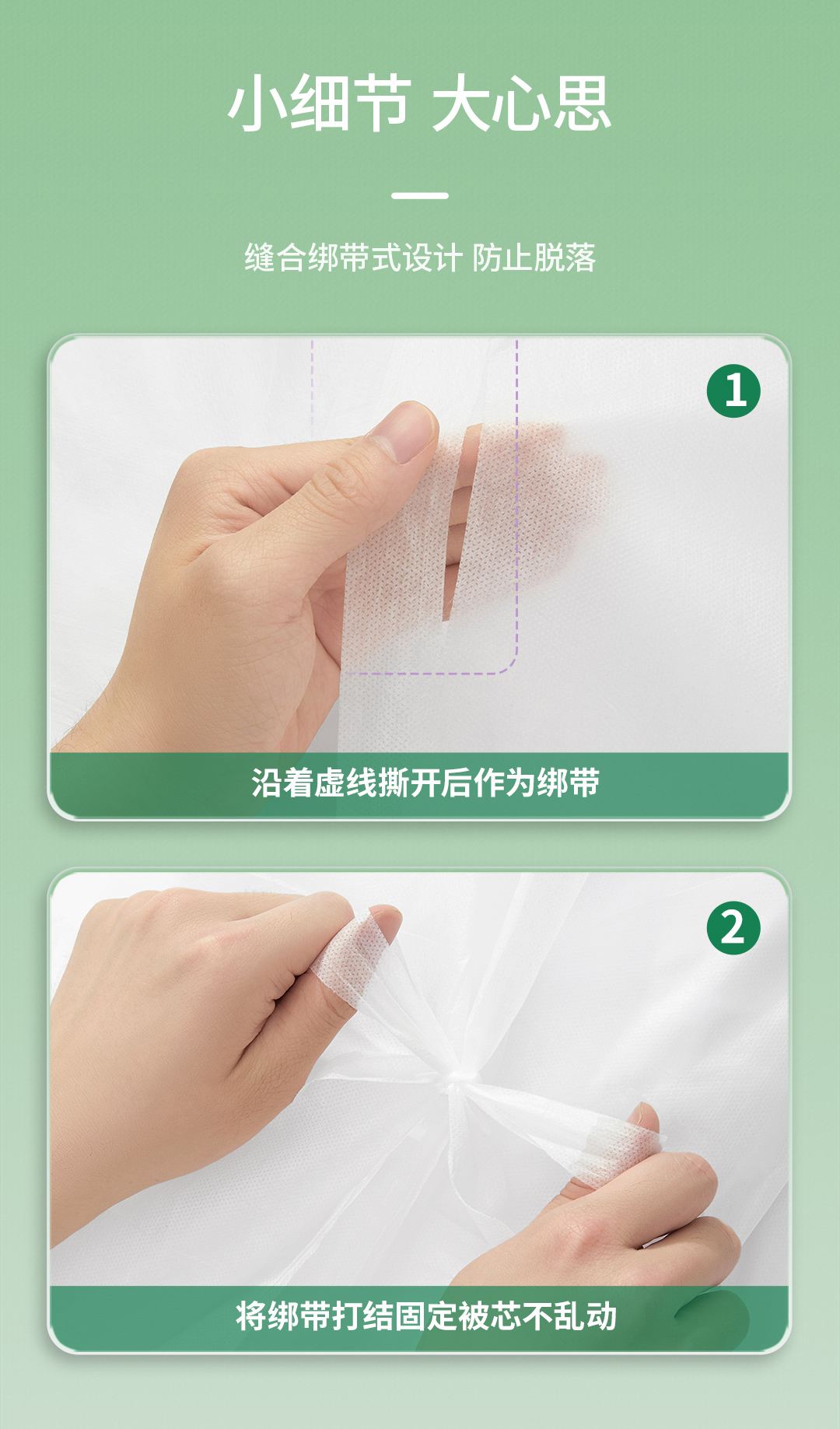 小细节 大心思

缝合绑带式设计 防止脱落

1

沿着虚线撕开后作为绑带

2

将绑带打结固定被芯不乱动