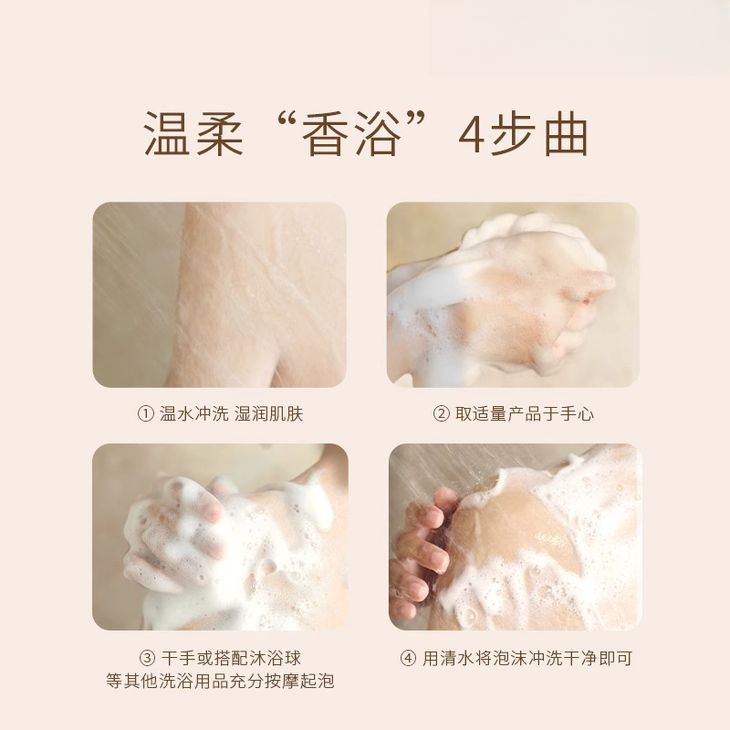 温柔“香浴”4步曲

① 温水冲洗 湿润肌肤

② 取适量产品于手心

③ 干手或搭配沐浴球
等其他洗浴用品充分按摩起泡

④ 用清水将泡沫冲洗干净即可