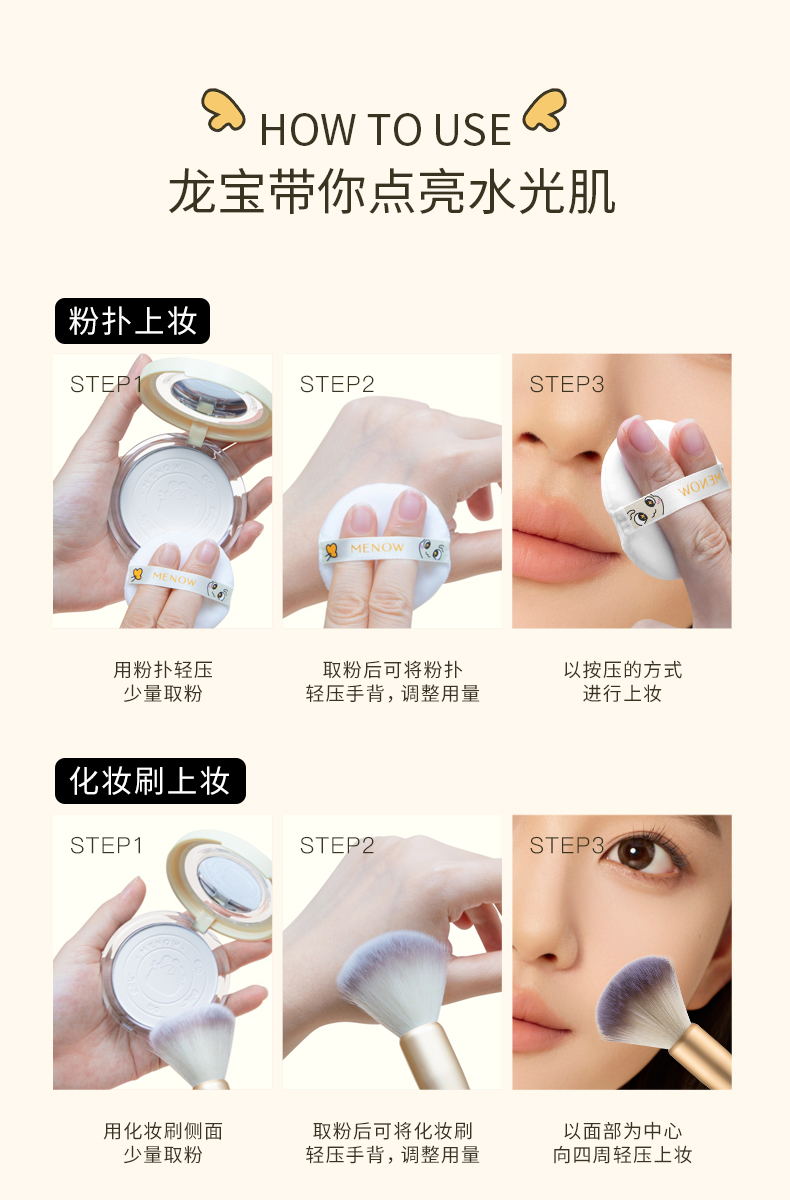 HOW TO USE
龙宝带你点亮水光肌

粉扑上妆

STEP1
MENOW
用粉扑轻压
少量取粉

STEP2
MENOW
取粉后可将粉扑
轻压手背，调整用量

STEP3
MENOW
以按压的方式
进行上妆

化妆刷上妆

STEP1
用化妆刷侧面
少量取粉

STEP2
取粉后可将化妆刷
轻压手背，调整用量

STEP3
以面部为中心
向四周轻压上妆