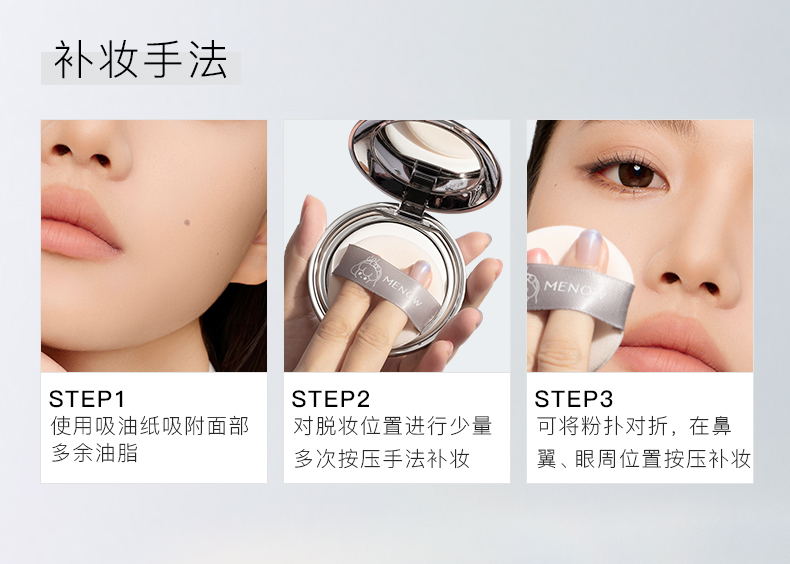 补妆手法

MENOW

MENOW

STEP1
使用吸油纸吸附面部多余油脂

STEP2
对脱妆位置进行少量多次按压手法补妆

STEP3
可将粉扑对折，在鼻翼、眼周位置按压补妆