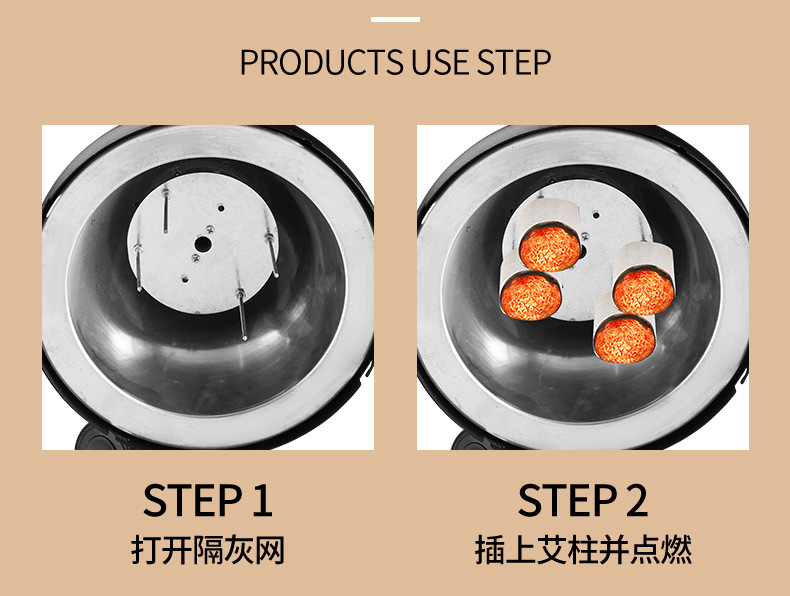 PRODUCTS USE STEP

STEP 1
打开隔灰网

STEP 2
插上艾柱并点燃