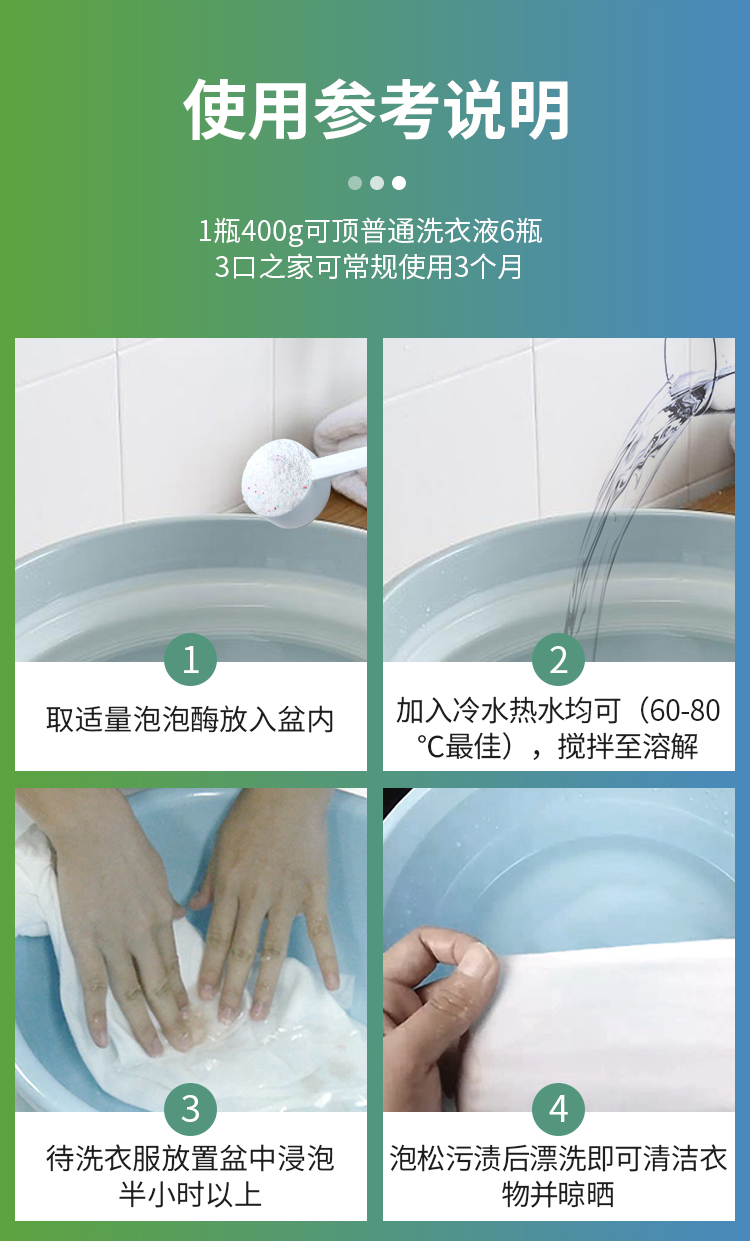 使用参考说明

1瓶400g可顶普通洗衣液6瓶
3口之家可常规使用3个月

1
取适量泡泡酶放入盆内

2
加入冷水热水均可（60-80℃最佳），搅拌至溶解

3
待洗衣服放置盆中浸泡半小时以上

4
泡松污渍后漂洗即可清洁衣物并晾晒