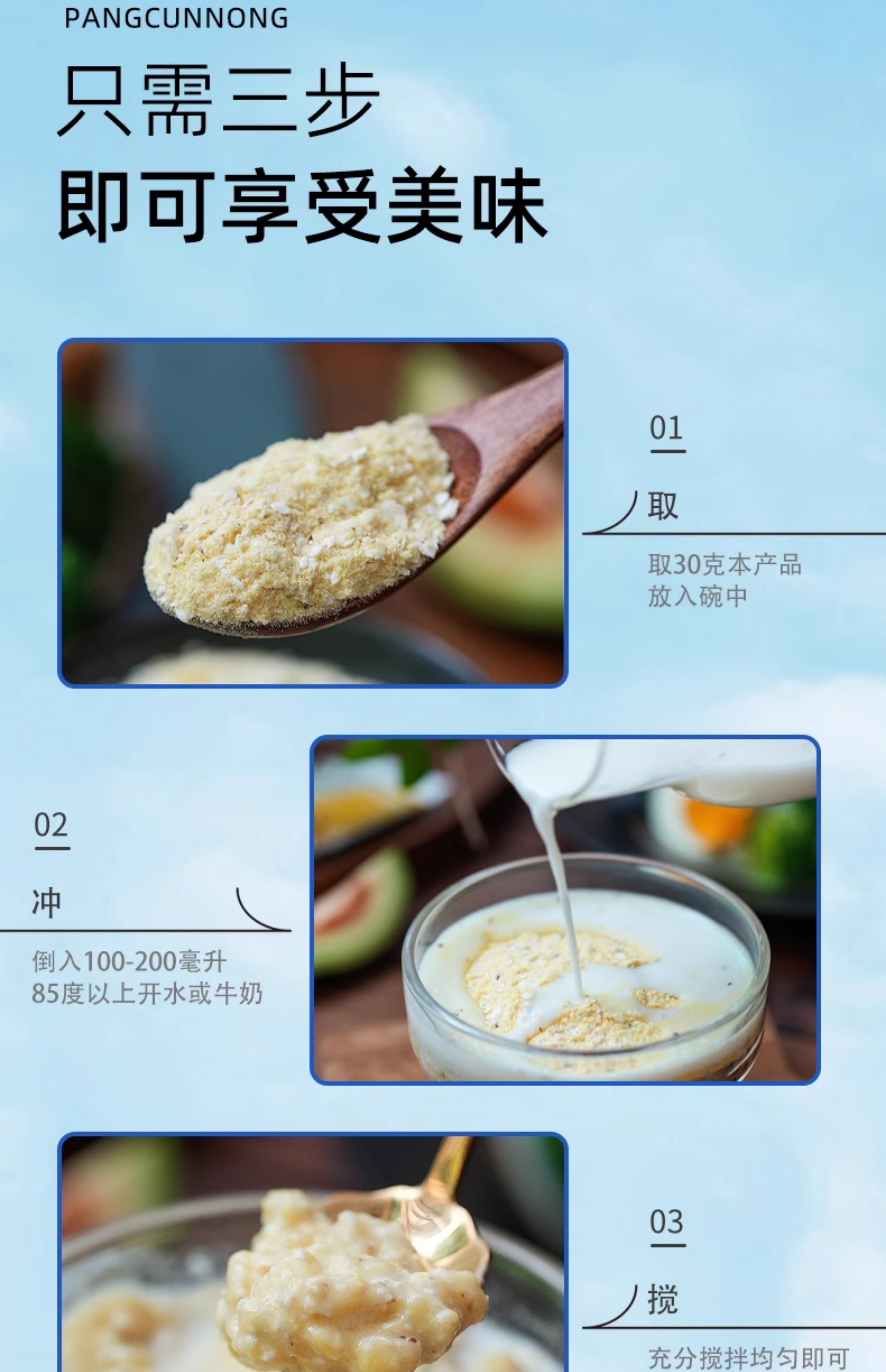 PANGCUNNONG

只需三步
即可享受美味

01
取
取30克本产品
放入碗中

02
冲
倒入100-200毫升
85度以上开水或牛奶

03
搅
充分搅拌均匀即可