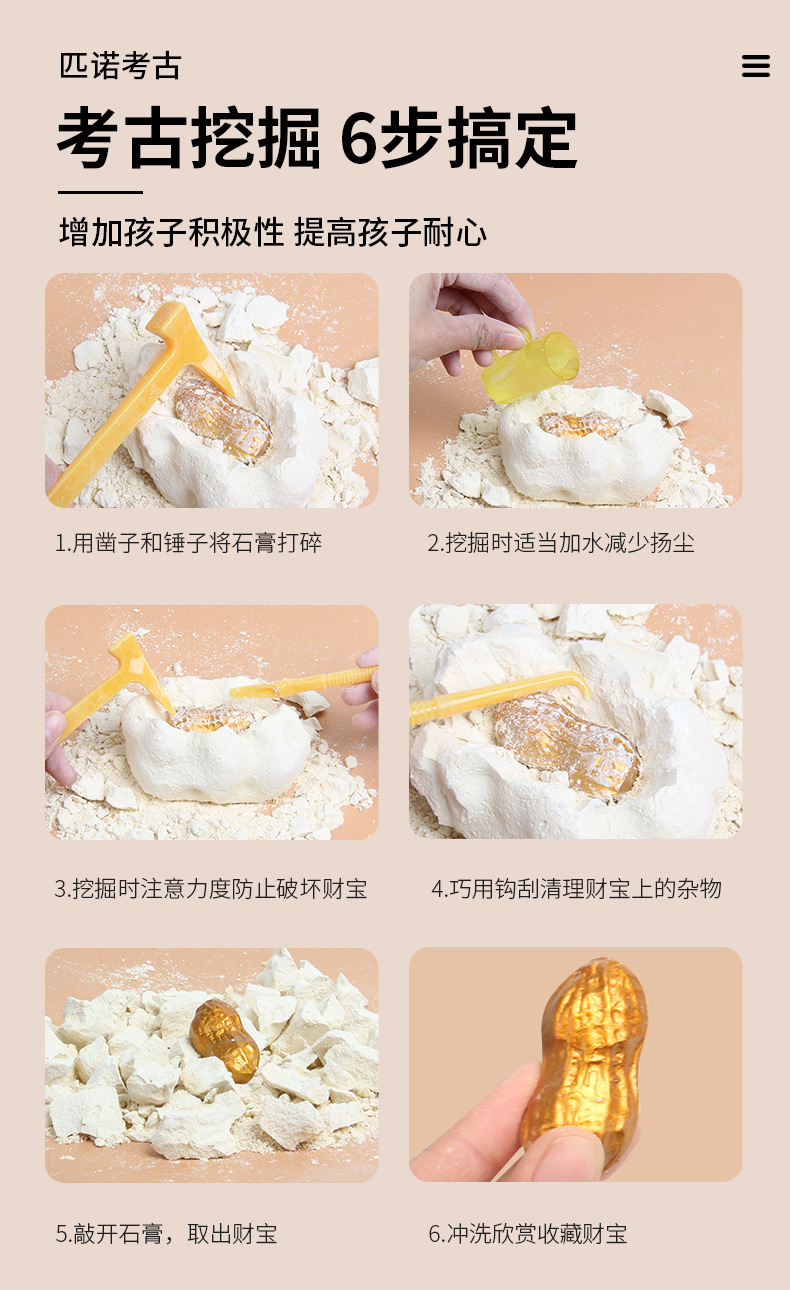 匹诺考古

考古挖掘 6步搞定

增加孩子积极性 提高孩子耐心

1.用凿子和锤子将石膏打碎

2.挖掘时适当加水减少扬尘

3.挖掘时注意力度防止破坏财宝

4.巧用钩刮清理财宝上的杂物

5.敲开石膏，取出财宝

6.冲洗欣赏收藏财宝