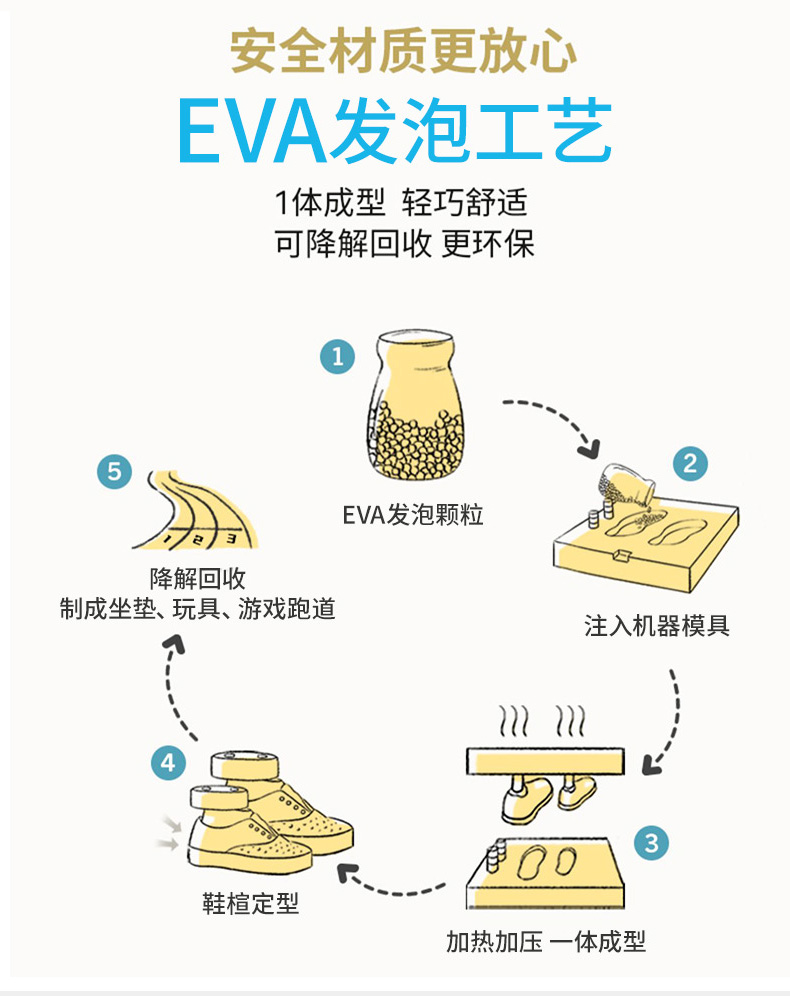 安全材质更放心

EVA发泡工艺

1体成型 轻巧舒适
可降解回收 更环保

1
EVA发泡颗粒

2
注入机器模具

3
加热加压 一体成型

4
鞋楦定型

5
1 2 3
降解回收
制成坐垫、玩具、游戏跑道