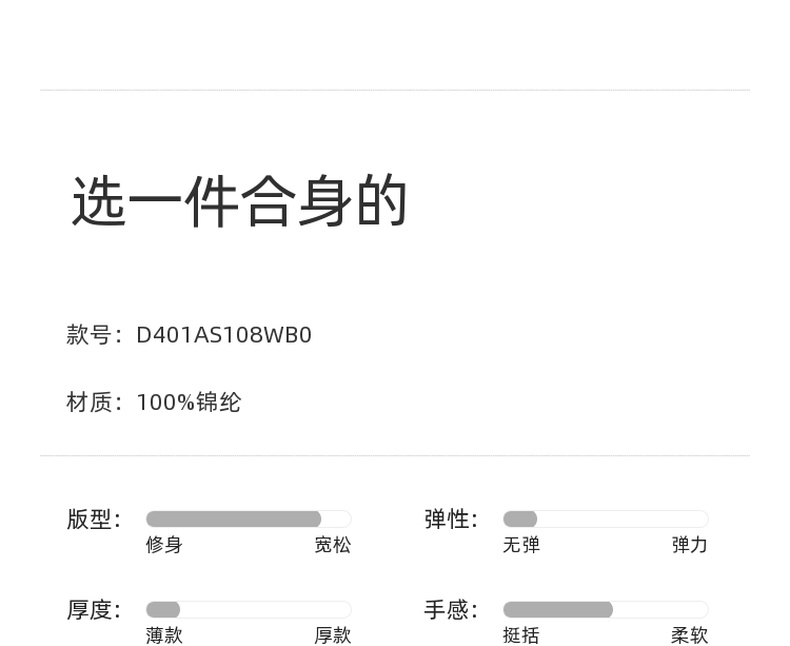 选一件合身的

款号：D401AS108WB0

材质：100%锦纶

版型：
修身 宽松

弹性：
无弹 弹力

厚度：
薄款 厚款

手感：
挺括 柔软