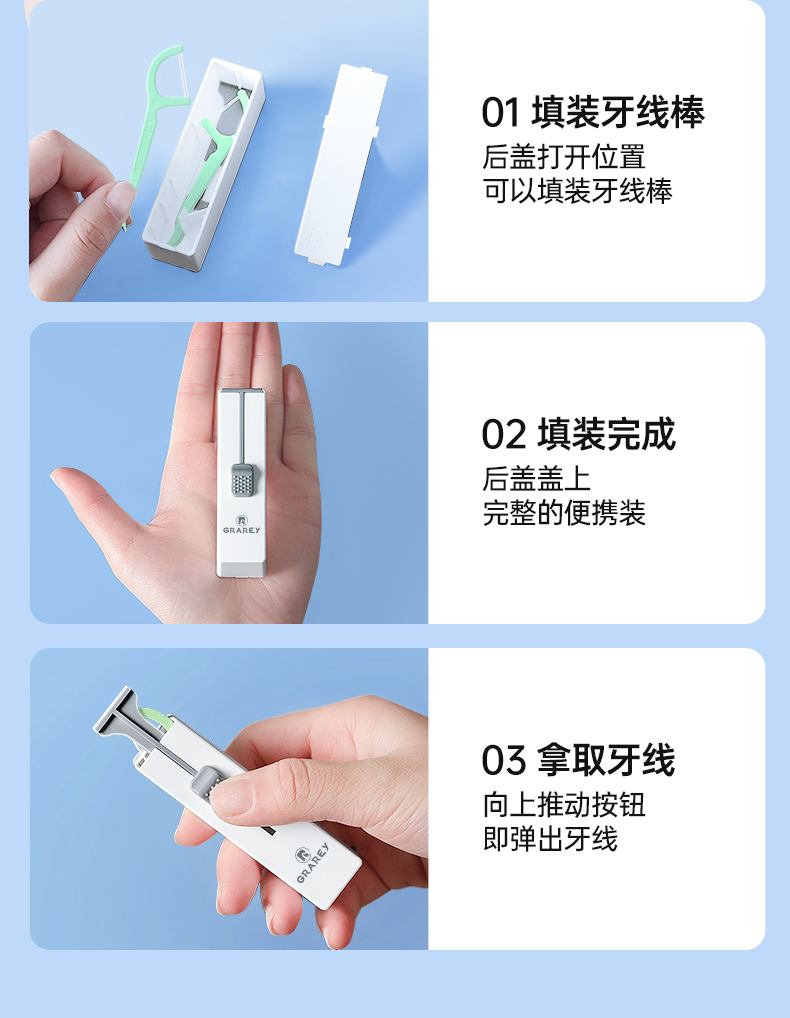 01 填装牙线棒
后盖打开位置
可以填装牙线棒

GRAREY

02 填装完成
后盖盖上
完整的便携装

GRAREY

03 拿取牙线
向上推动按钮
即弹出牙线