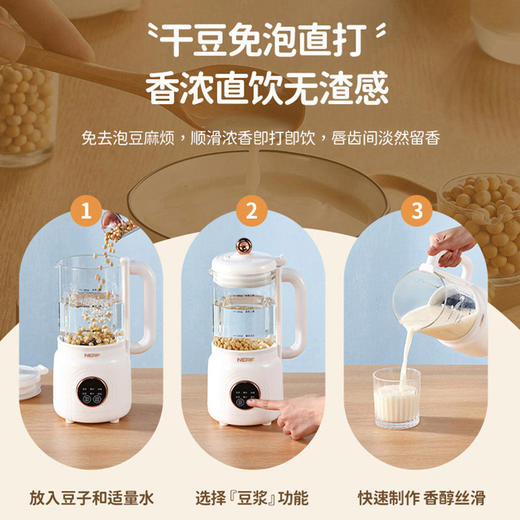 干豆免泡直打
香浓直饮无渣感

免去泡豆麻烦，顺滑浓香即打即饮，唇齿间淡然留香

1

2

3

放入豆子和适量水

选择『豆浆』功能

快速制作 香醇丝滑