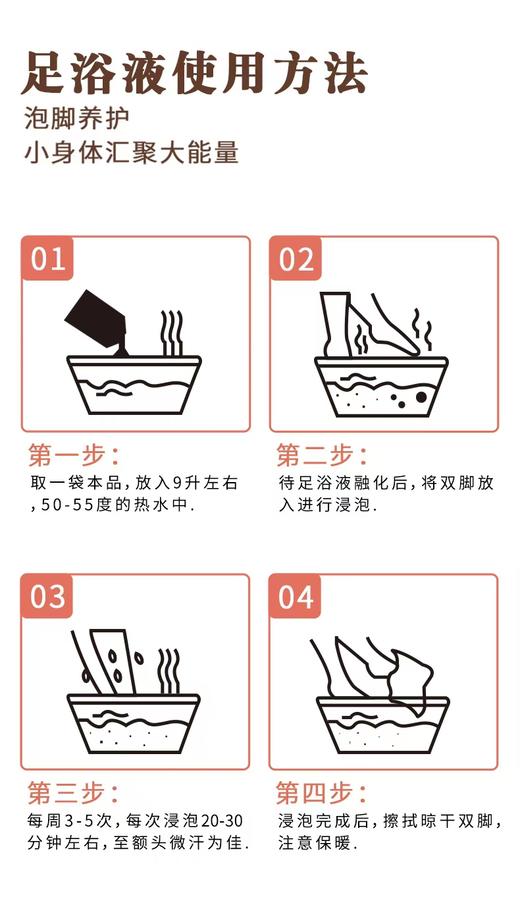 足浴液使用方法
泡脚养护
小身体汇聚大能量

01

第一步：
取一袋本品，放入9升左右，50-55度的热水中.

02

第二步：
待足浴液融化后，将双脚放入进行浸泡.

03

第三步：
每周3-5次，每次浸泡20-30分钟左右，至额头微汗为佳.

04

第四步：
浸泡完成后，擦拭晾干双脚，注意保暖.