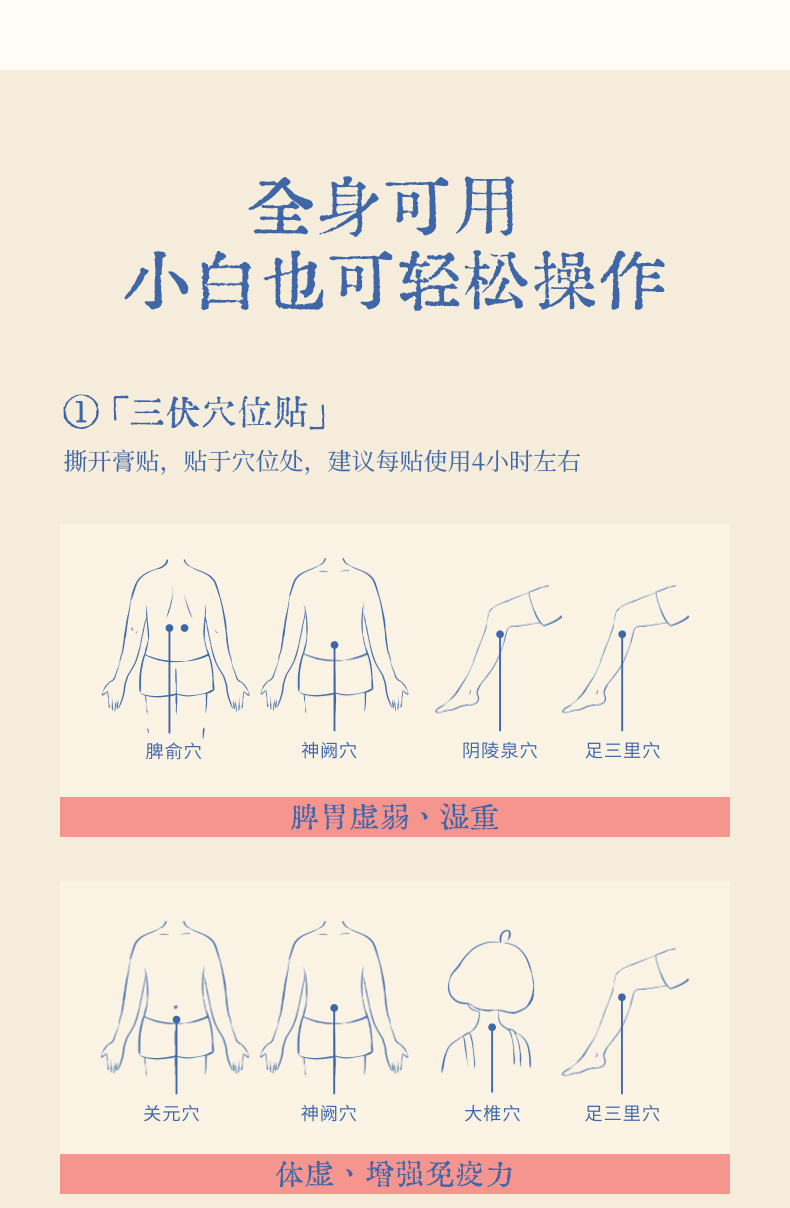 全身可用
小白也可轻松操作

①「三伏穴位贴」
撕开膏贴，贴于穴位处，建议每贴使用4小时左右

脾俞穴
神阙穴
阴陵泉穴
足三里穴

脾胃虚弱、湿重

关元穴
神阙穴
大椎穴
足三里穴

体虚、增强免疫力