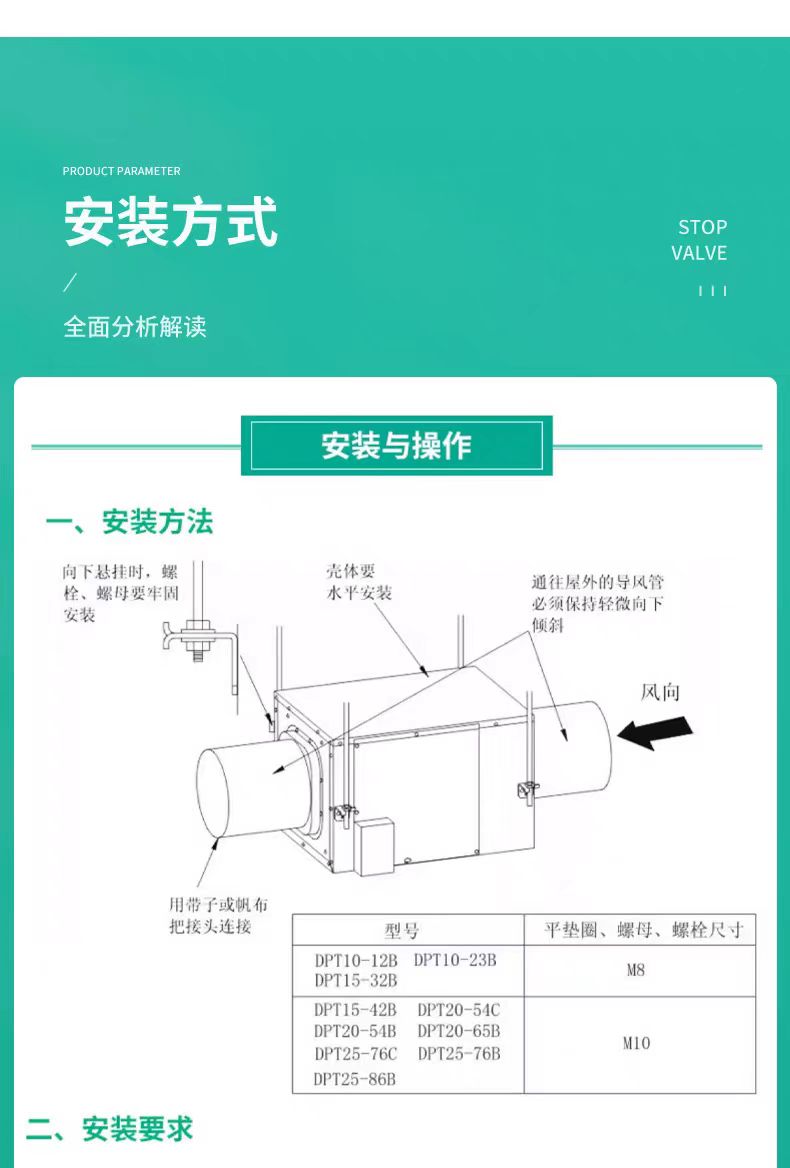 PRODUCT PARAMETER

安装方式

/

全面分析解读

STOP
VALVE

安装与操作

一、安装方法

向下悬挂时，螺栓、螺母要牢固安装

壳体要水平安装

通往屋外的导风管必须保持轻微向下倾斜

风向

用带子或帆布把接头连接

| 型号 | 平垫圈、螺母、螺栓尺寸 |
|---|---|
| DPT10-12B DPT10-23B DPT15-32B | M8 |
| DPT15-42B DPT20-54C DPT20-54B DPT20-65B DPT25-76C DPT25-76B DPT25-86B | M10 |

二、安装要求