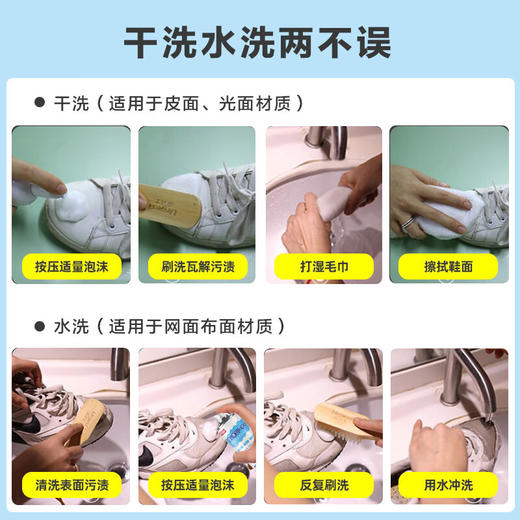 干洗水洗两不误

● 干洗（适用于皮面、光面材质）

按压适量泡沫

刷洗瓦解污渍

打湿毛巾

擦拭鞋面

● 水洗（适用于网面布面材质）

清洗表面污渍

按压适量泡沫

反复刷洗

用水冲洗