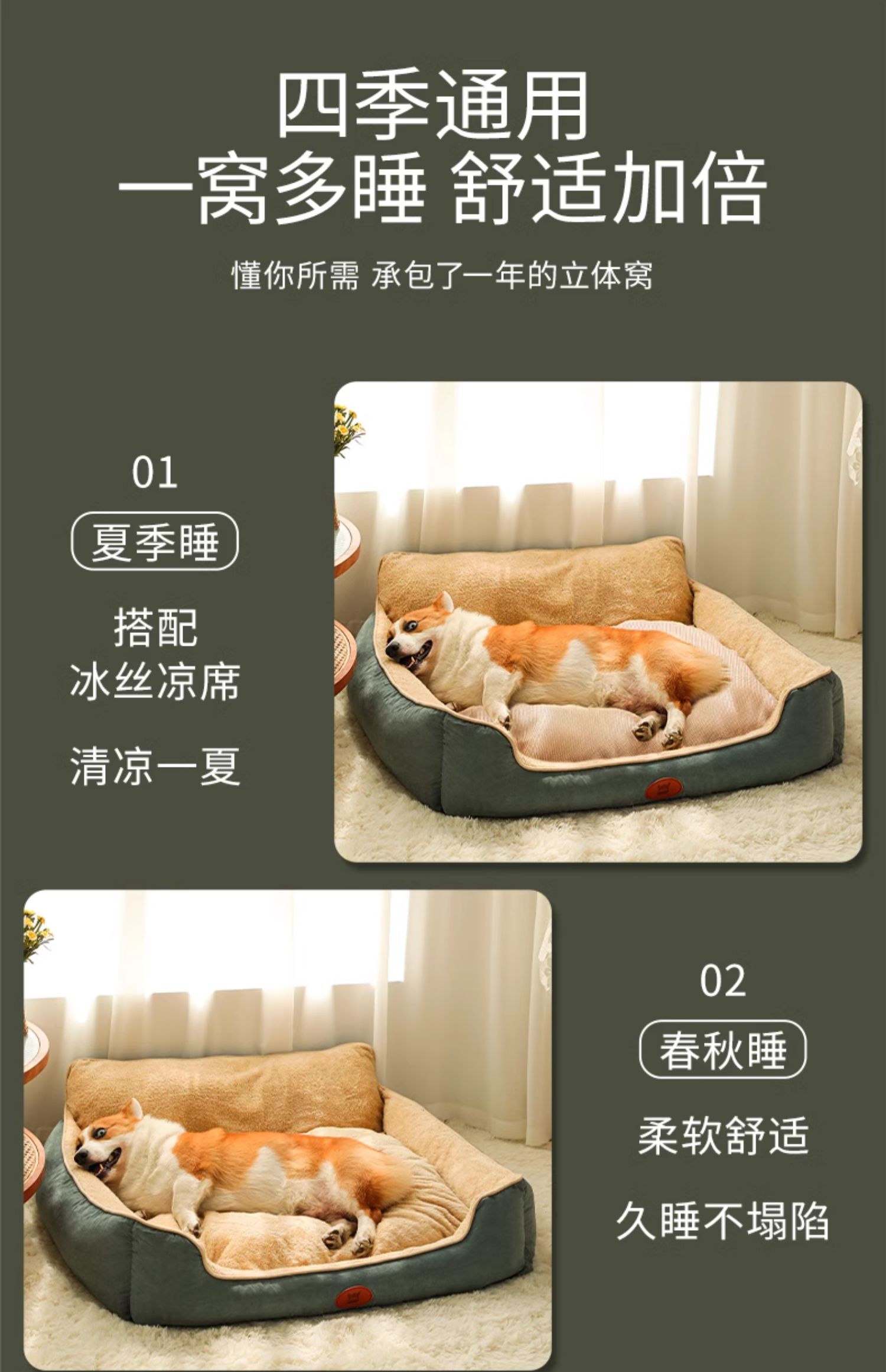 四季通用
一窝多睡 舒适加倍

懂你所需 承包了一年的立体窝

01

夏季睡

搭配
冰丝凉席

清凉一夏

02

春秋睡

柔软舒适

久睡不塌陷