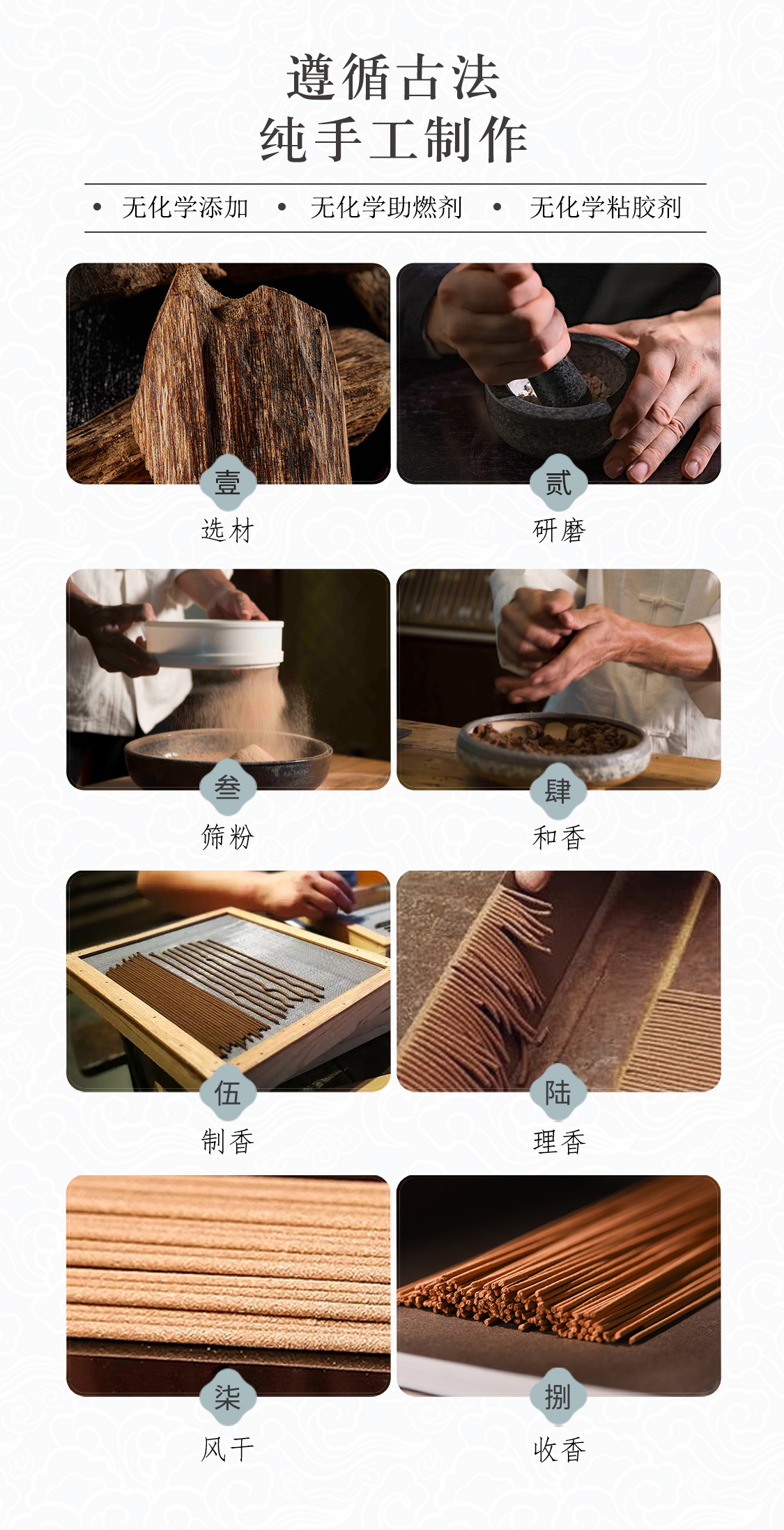 遵循古法
纯手工制作

• 无化学添加 • 无化学助燃剂 • 无化学粘胶剂

壹
选材

贰
研磨

叁
筛粉

肆
和香

伍
制香

陆
理香

柒
风干

捌
收香