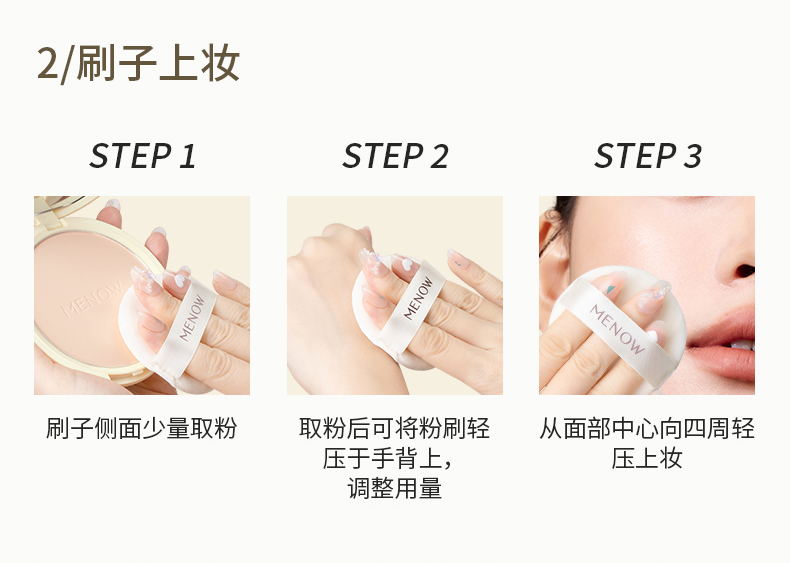 2/刷子上妆

STEP 1

MENOW

MENOW

刷子侧面少量取粉

STEP 2

MENOW

取粉后可将粉刷轻压于手背上，调整用量

STEP 3

MENOW

从面部中心向四周轻压上妆