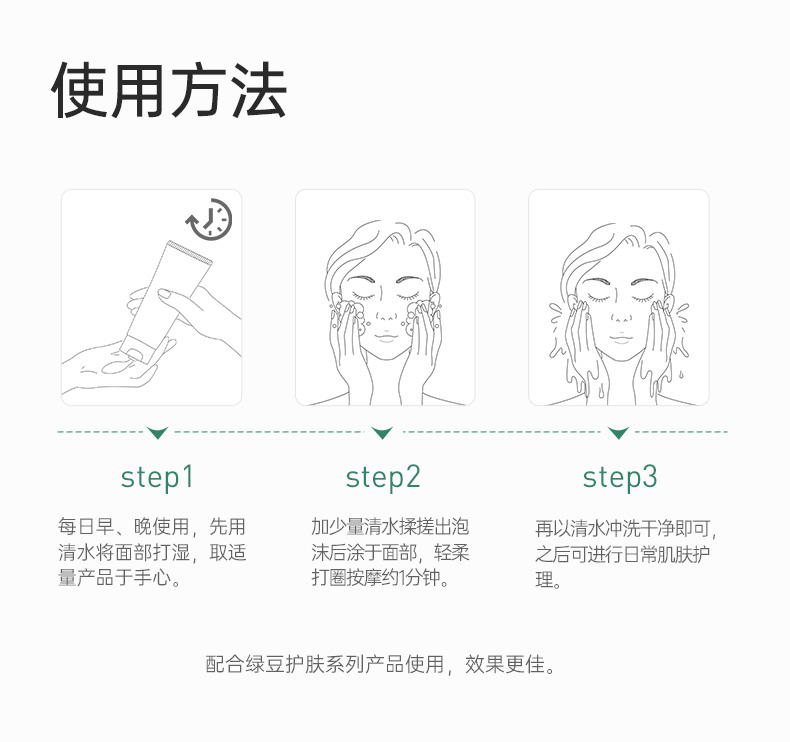 使用方法

step1

每日早、晚使用，先用清水将面部打湿，取适量产品于手心。

step2

加少量清水揉搓出泡沫后涂于面部，轻柔打圈按摩约1分钟。

step3

再以清水冲洗干净即可，之后可进行日常肌肤护理。

配合绿豆护肤系列产品使用，效果更佳。