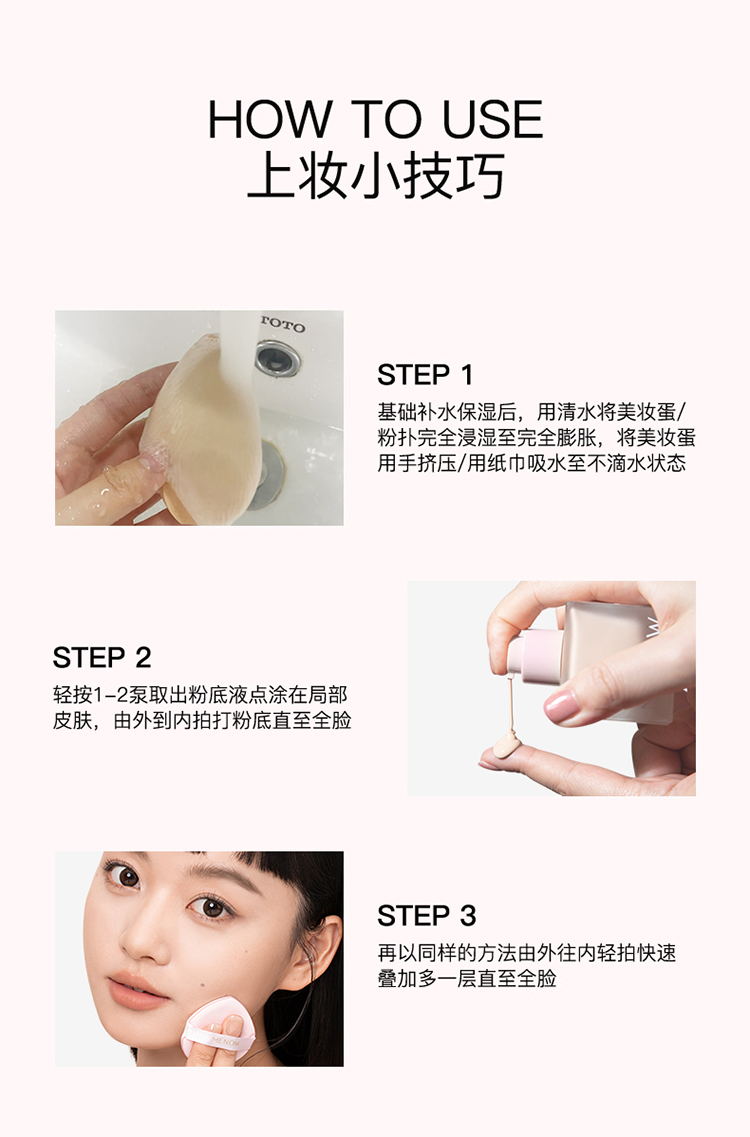 HOW TO USE
上妆小技巧

TOTO

STEP 1
基础补水保湿后，用清水将美妆蛋/粉扑完全浸湿至完全膨胀，将美妆蛋用手挤压/用纸巾吸水至不滴水状态

STEP 2
轻按1-2泵取出粉底液点涂在局部皮肤，由外到内拍打粉底直至全脸

STEP 3
再以同样的方法由外往内轻拍快速叠加多一层直至全脸