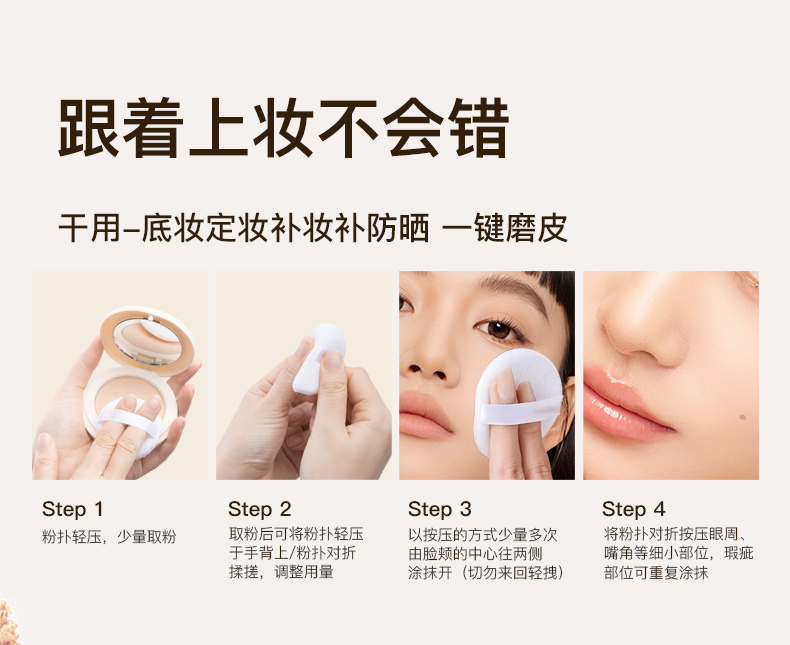 跟着上妆不会错

干用–底妆定妆补妆补防晒 一键磨皮

Step 1
粉扑轻压，少量取粉

Step 2
取粉后可将粉扑轻压于手背上/粉扑对折揉搓，调整用量

Step 3
以按压的方式少量多次由脸颊的中心往两侧涂抹开（切勿来回轻拽）

Step 4
将粉扑对折按压眼周、嘴角等细小部位，瑕疵部位可重复涂抹