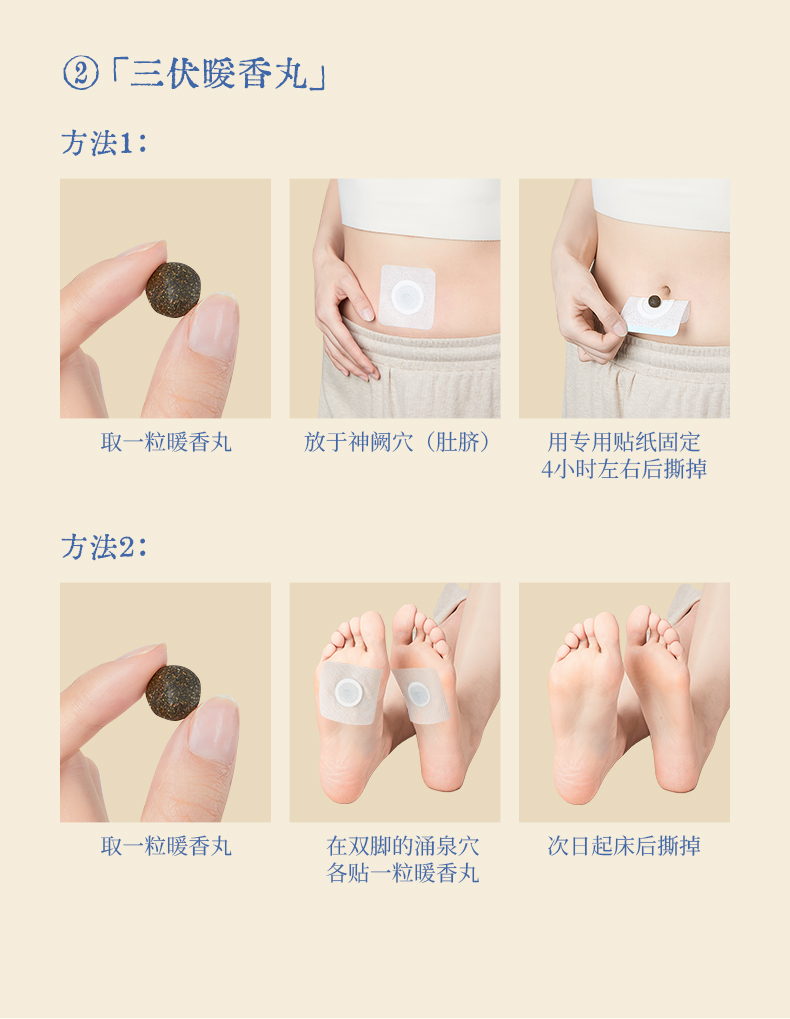 ②「三伏暖香丸」

方法1：

取一粒暖香丸

放于神阙穴（肚脐）

用专用贴纸固定
4小时左右后撕掉

方法2：

取一粒暖香丸

在双脚的涌泉穴
各贴一粒暖香丸

次日起床后撕掉