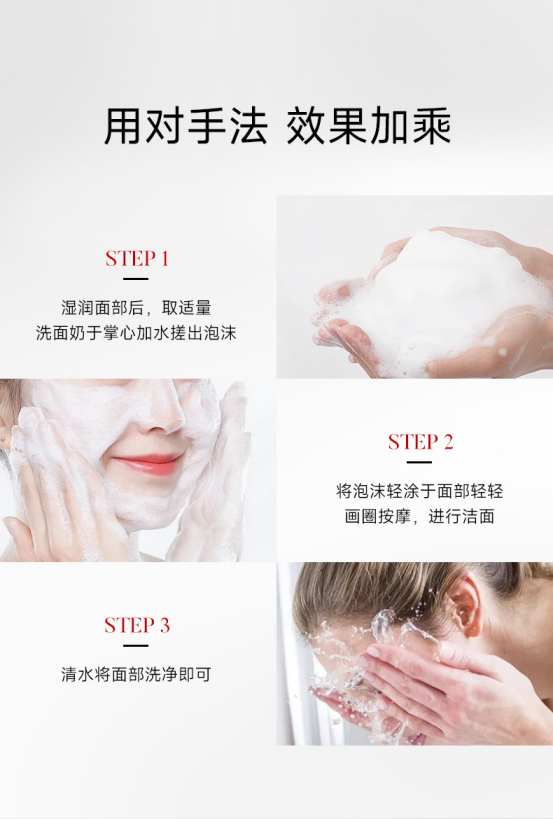 用对手法 效果加乘

STEP 1

湿润面部后，取适量
洗面奶于掌心加水搓出泡沫

STEP 2

将泡沫轻涂于面部轻轻
画圈按摩，进行洁面

STEP 3

清水将面部洗净即可